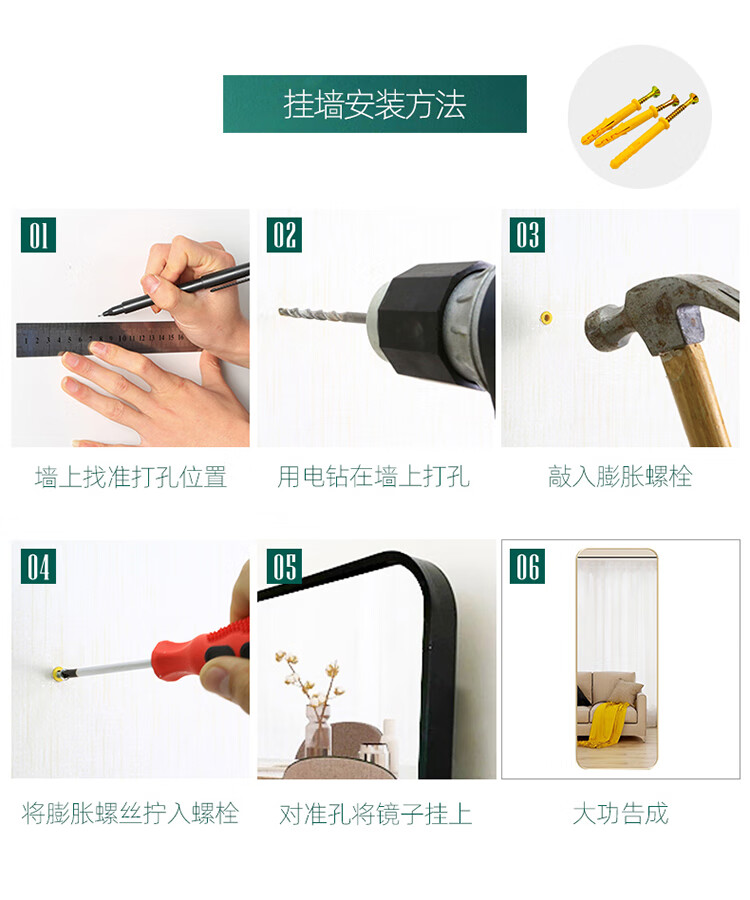 挂墙安装方法

01

1 2 3 4 5 6 7 8 9 10 11 12 13 14 15 16

墙上找准打孔位置

02

用电钻在墙上打孔

03

敲入膨胀螺栓

04

将膨胀螺丝拧入螺栓

05

对准孔将镜子挂上

06

大功告成