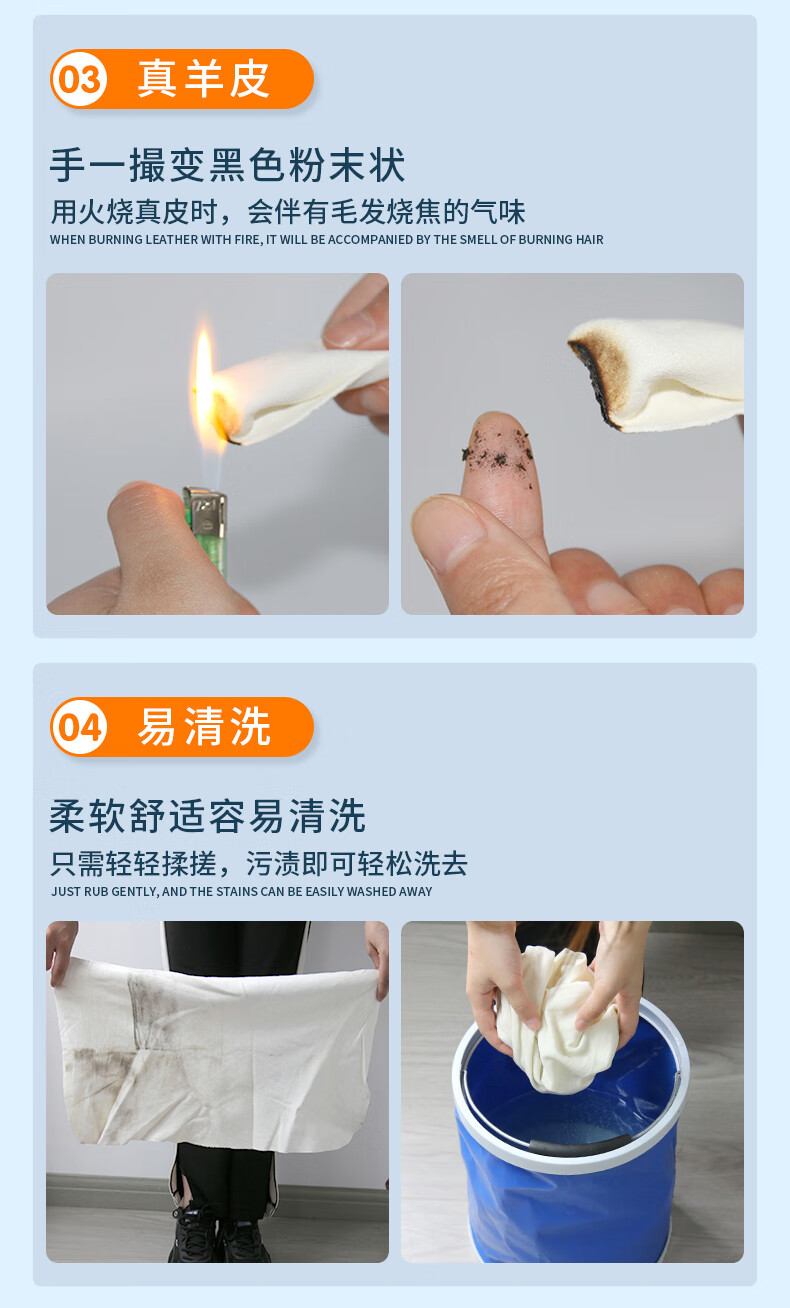 03 真羊皮

手一撮变黑色粉末状

用火烧真皮时，会伴有毛发烧焦的气味

WHEN BURNING LEATHER WITH FIRE, IT WILL BE ACCOMPANIED BY THE SMELL OF BURNING HAIR

04 易清洗

柔软舒适容易清洗

只需轻轻揉搓，污渍即可轻松洗去

JUST RUB GENTLY, AND THE STAINS CAN BE EASILY WASHED AWAY