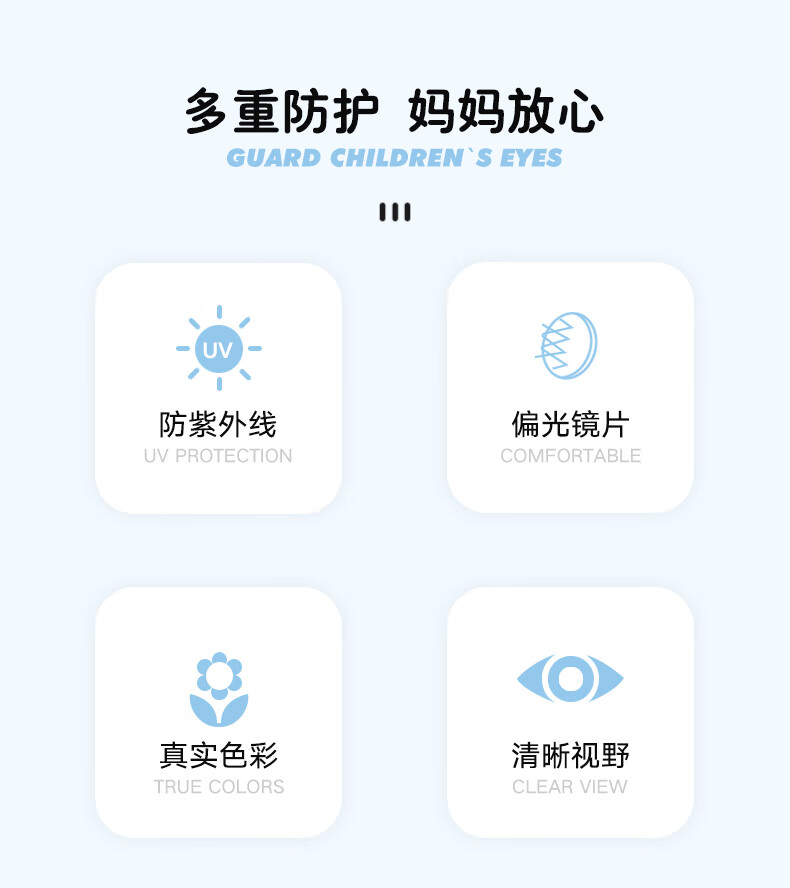 多重防护 妈妈放心
GUARD CHILDREN`S EYES

UV

防紫外线
UV PROTECTION

偏光镜片
COMFORTABLE

真实色彩
TRUE COLORS

清晰视野
CLEAR VIEW