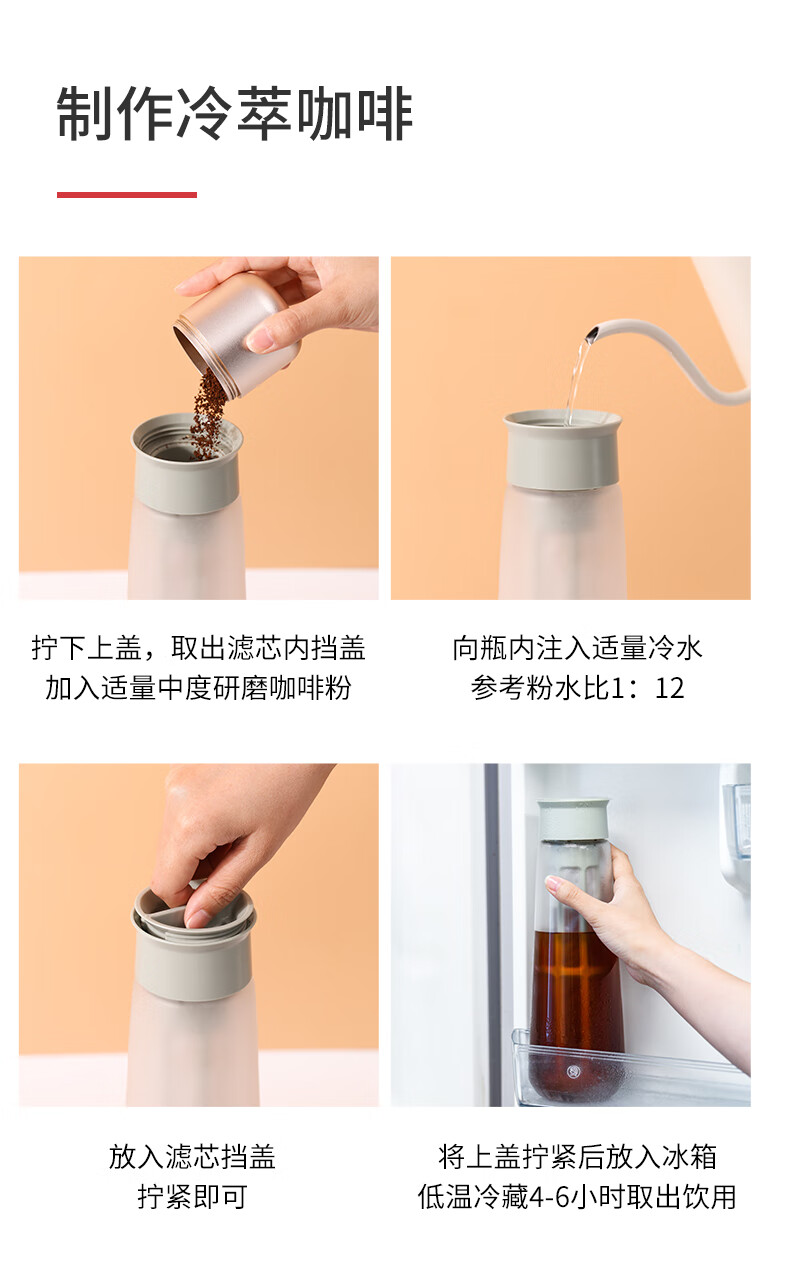 制作冷萃咖啡

拧下上盖，取出滤芯内挡盖
加入适量中度研磨咖啡粉

向瓶内注入适量冷水
参考粉水比1：12

放入滤芯挡盖
拧紧即可

将上盖拧紧后放入冰箱
低温冷藏4-6小时取出饮用