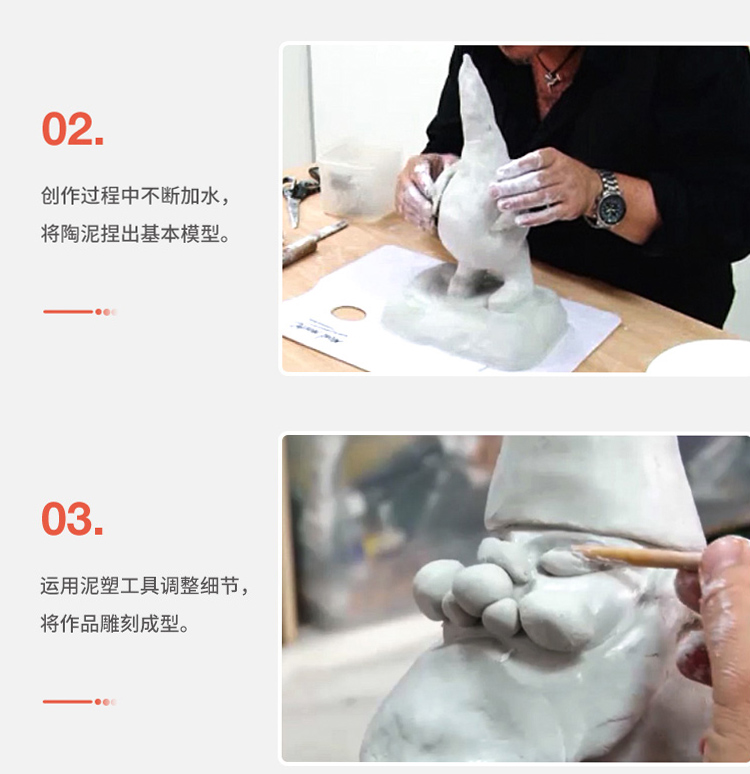 02.

创作过程中不断加水，将陶泥捏出基本模型。

03.

运用泥塑工具调整细节，将作品雕刻成型。