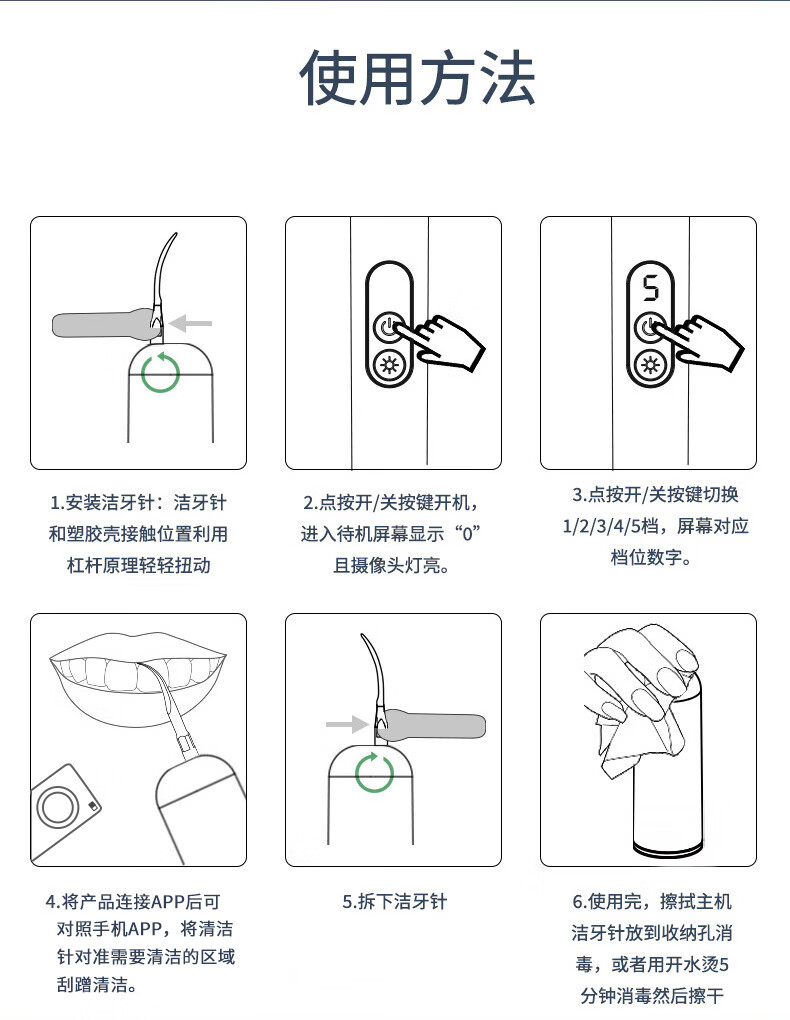 使用方法

5

1.安装洁牙针：洁牙针和塑胶壳接触位置利用杠杆原理轻轻扭动

2.点按开/关按键开机，进入待机屏幕显示“0”且摄像头灯亮。

3.点按开/关按键切换1/2/3/4/5档，屏幕对应档位数字。

4.将产品连接APP后可对照手机APP，将清洁针对准需要清洁的区域刮蹭清洁。

5.拆下洁牙针

6.使用完，擦拭主机洁牙针放到收纳孔消毒，或者用开水烫5分钟消毒然后擦干