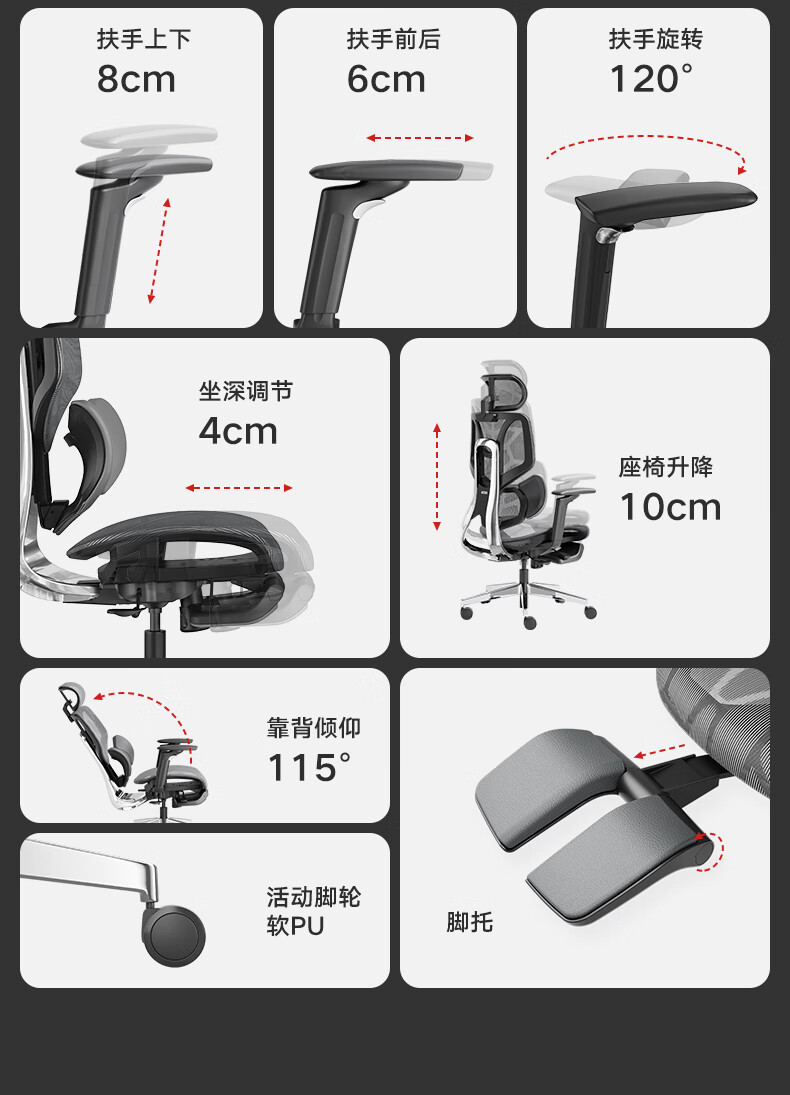 扶手上下
8cm

扶手前后
6cm

扶手旋转
120°

坐深调节
4cm

座椅升降
10cm

靠背倾仰
115°

活动脚轮
软PU

脚托