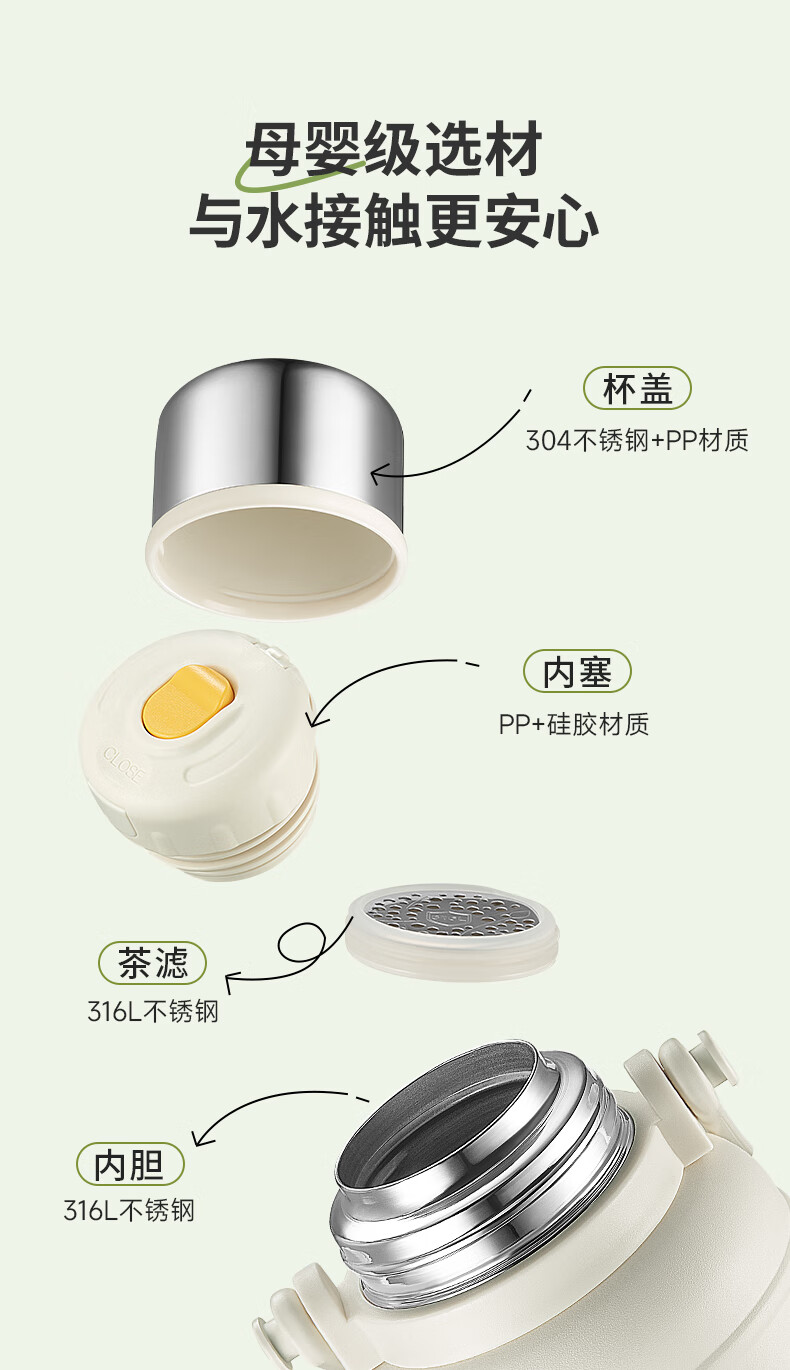 母婴级选材
与水接触更安心

杯盖
304不锈钢+PP材质

内塞
PP+硅胶材质

CLOSE

茶滤
316L不锈钢

内胆
316L不锈钢