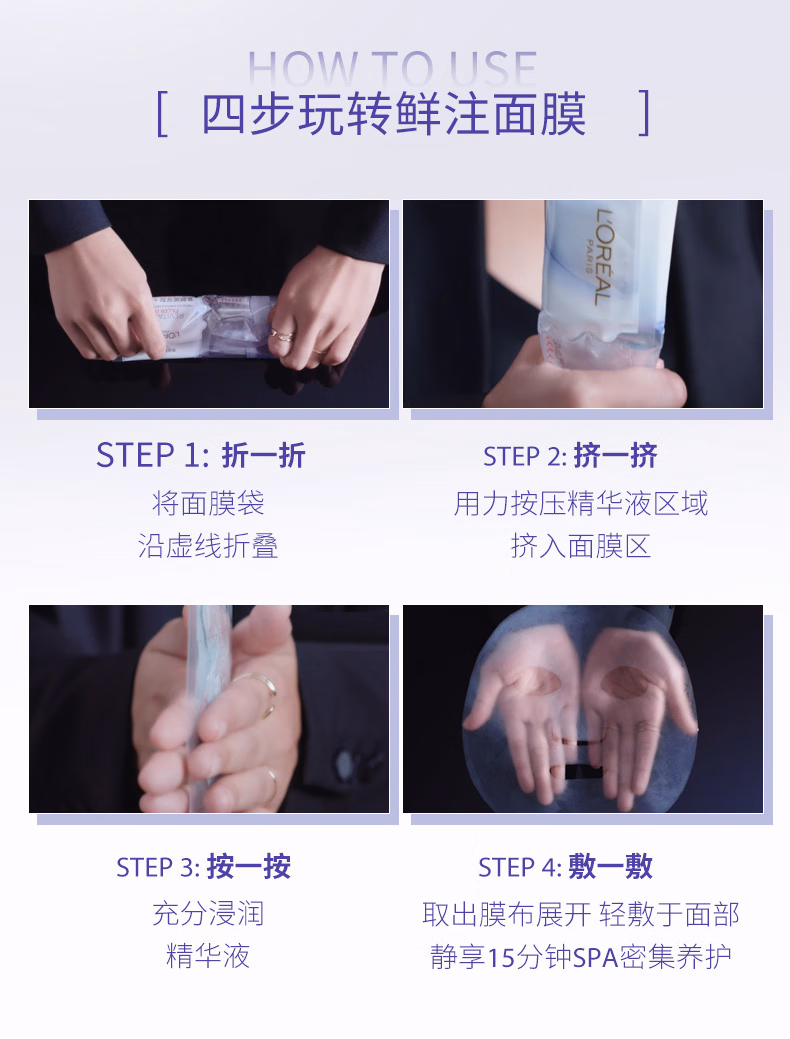 HOW TO USE

[ 四步玩转鲜注面膜 ]

L'ORÉAL PARIS

STEP 1: 折一折
将面膜袋
沿虚线折叠

STEP 2: 挤一挤
用力按压精华液区域
挤入面膜区

STEP 3: 按一按
充分浸润
精华液

STEP 4: 敷一敷
取出膜布展开 轻敷于面部
静享15分钟SPA密集养护