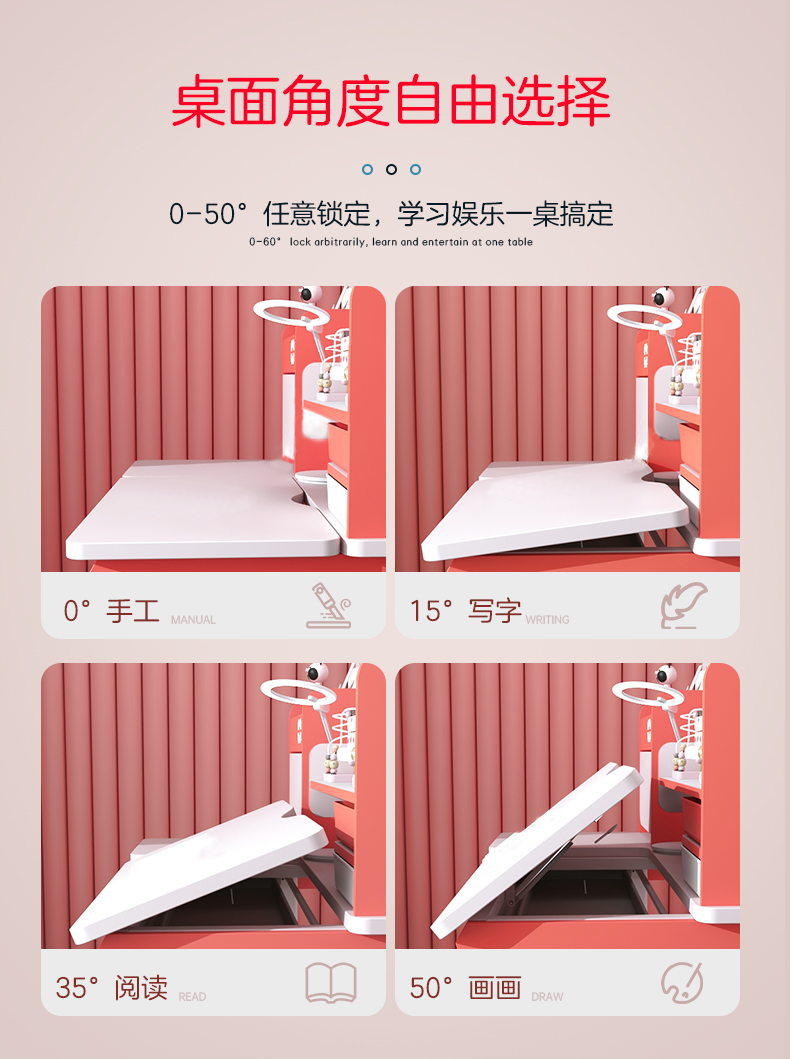 桌面角度自由选择

0-50° 任意锁定，学习娱乐一桌搞定
0-60° lock arbitrarily, learn and entertain at one table

0° 手工 MANUAL

15° 写字 WRITING

35° 阅读 READ

50° 画画 DRAW