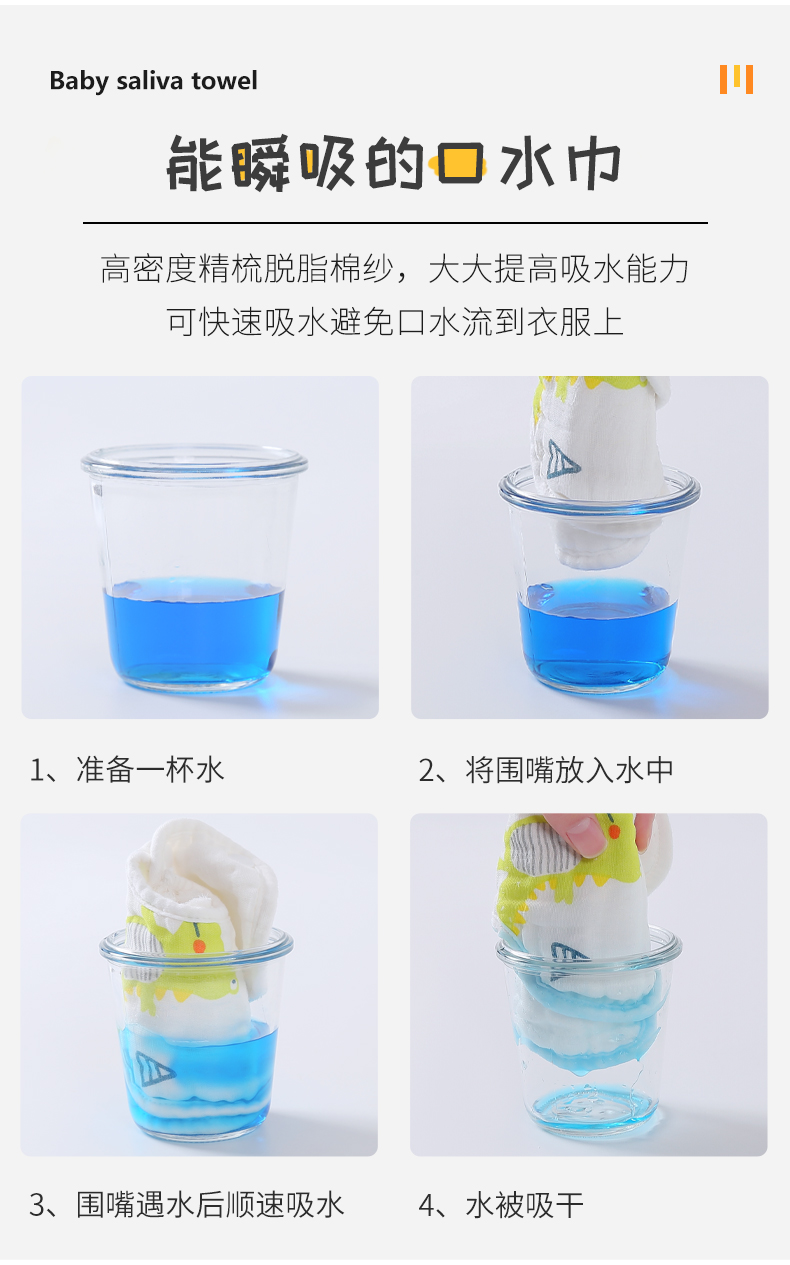 Baby saliva towel

能瞬吸的口水巾

高密度精梳脱脂棉纱，大大提高吸水能力
可快速吸水避免口水流到衣服上

1、准备一杯水

2、将围嘴放入水中

3、围嘴遇水后顺速吸水

4、水被吸干