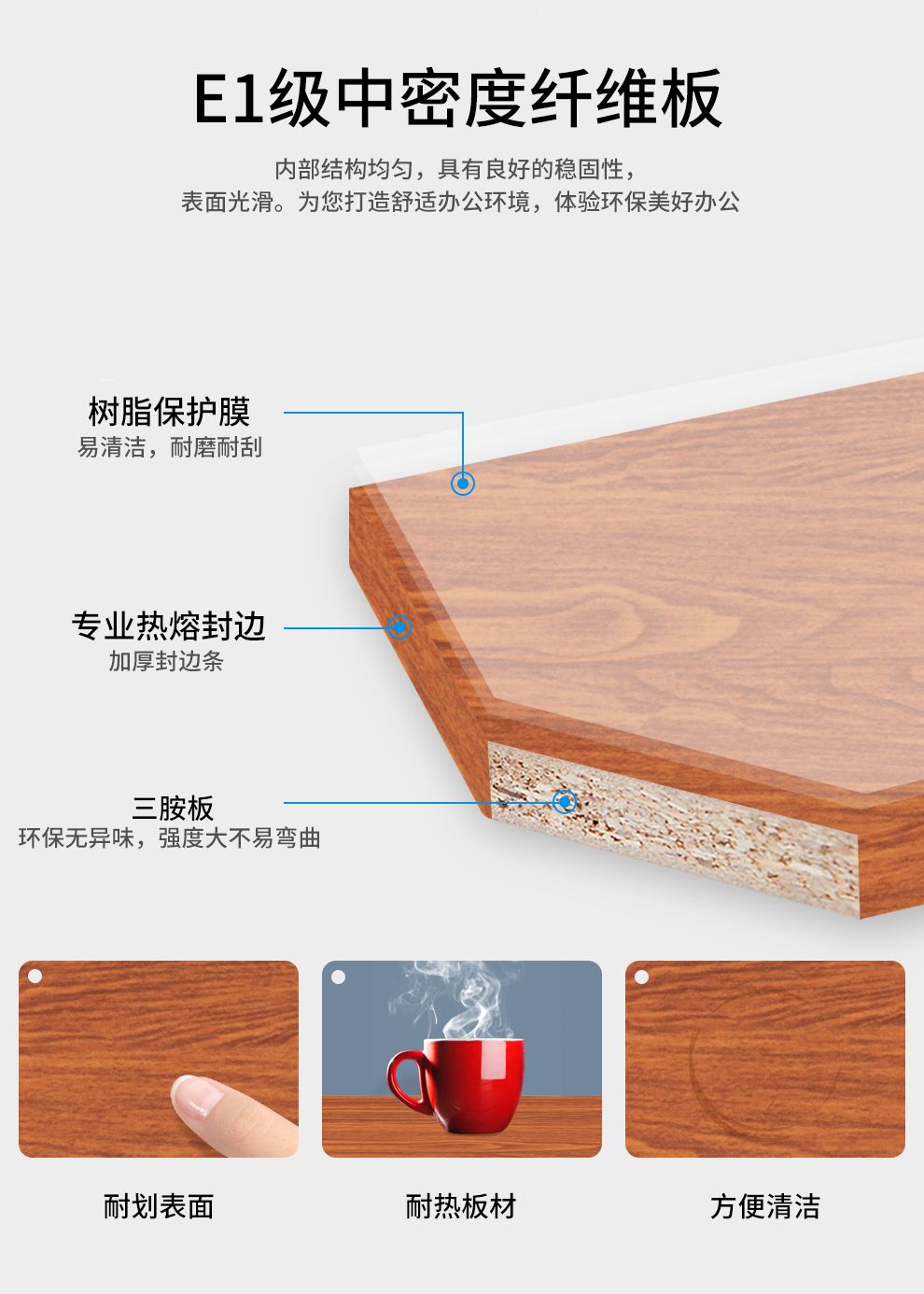 E1级中密度纤维板

内部结构均匀，具有良好的稳固性，
表面光滑。为您打造舒适办公环境，体验环保美好办公

树脂保护膜
易清洁，耐磨耐刮

专业热熔封边
加厚封边条

三胺板
环保无异味，强度大不易弯曲

耐划表面

耐热板材

方便清洁