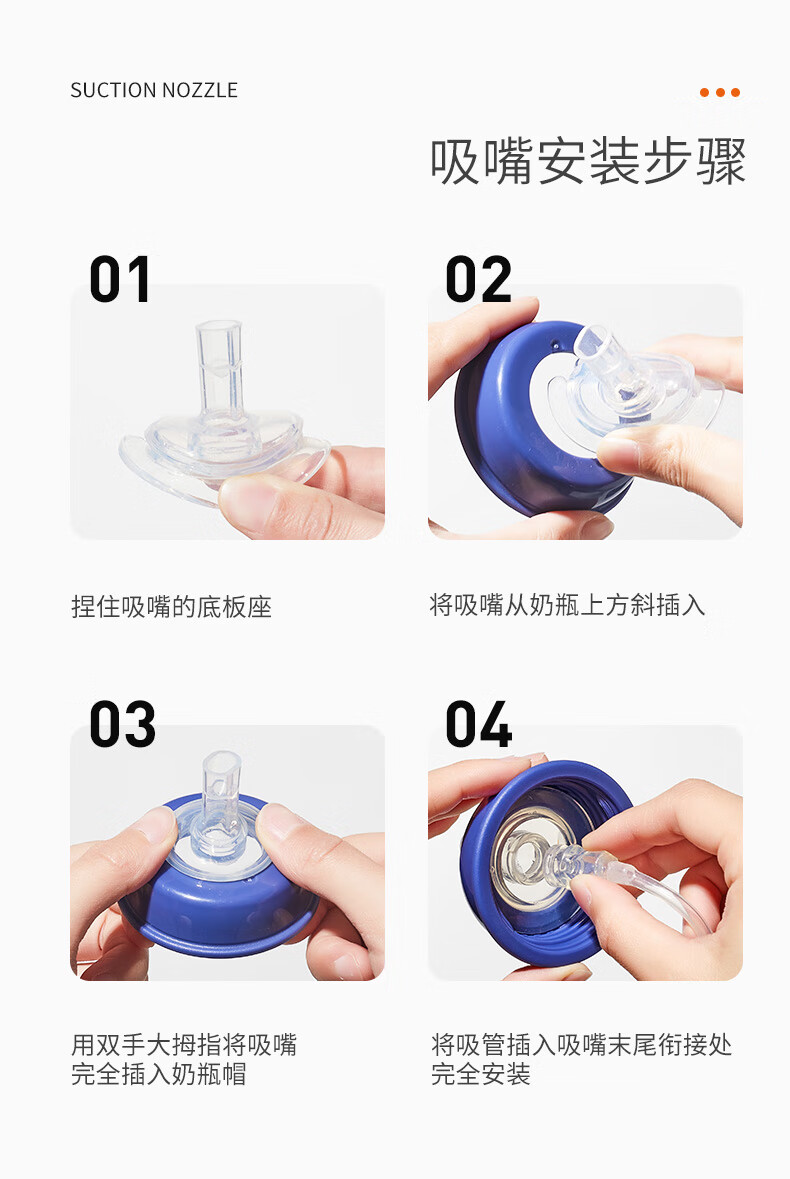 SUCTION NOZZLE

吸嘴安装步骤

01

捏住吸嘴的底板座

02

将吸嘴从奶瓶上方斜插入

03

用双手大拇指将吸嘴完全插入奶瓶帽

04

将吸管插入吸嘴末尾衔接处完全安装