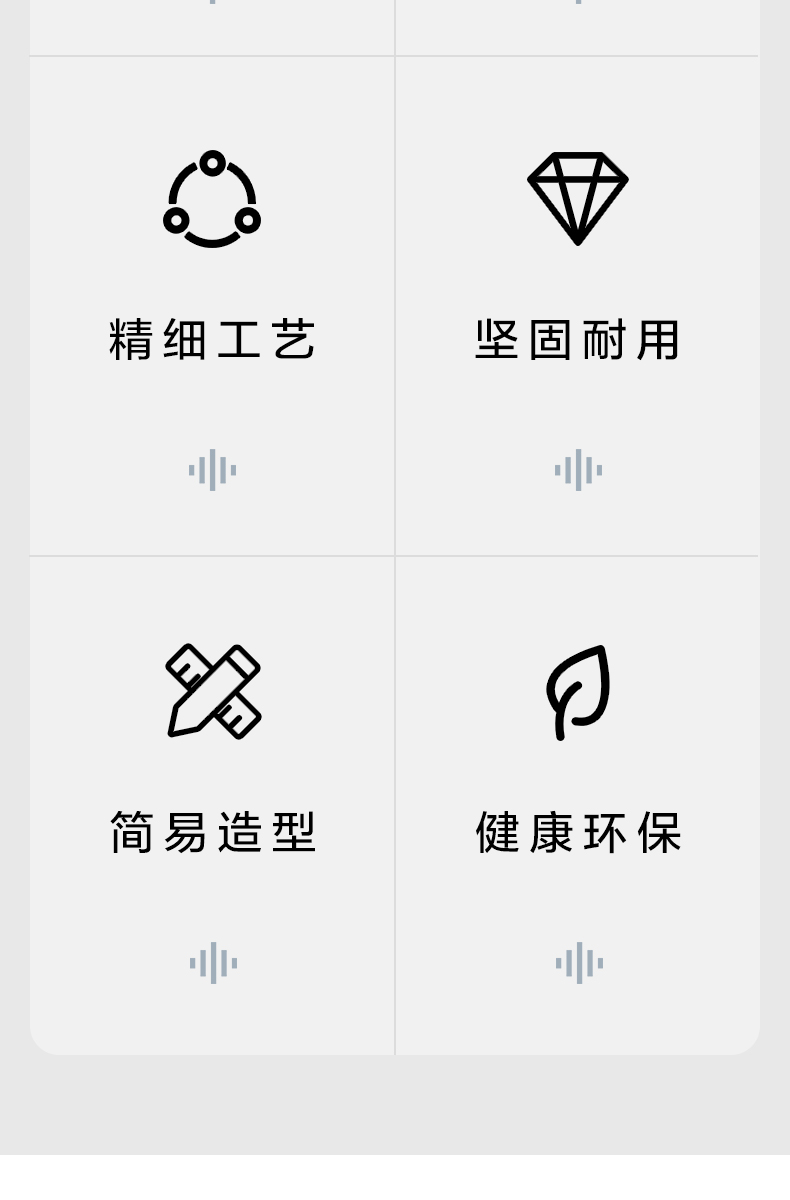 精细工艺

坚固耐用

简易造型

健康环保