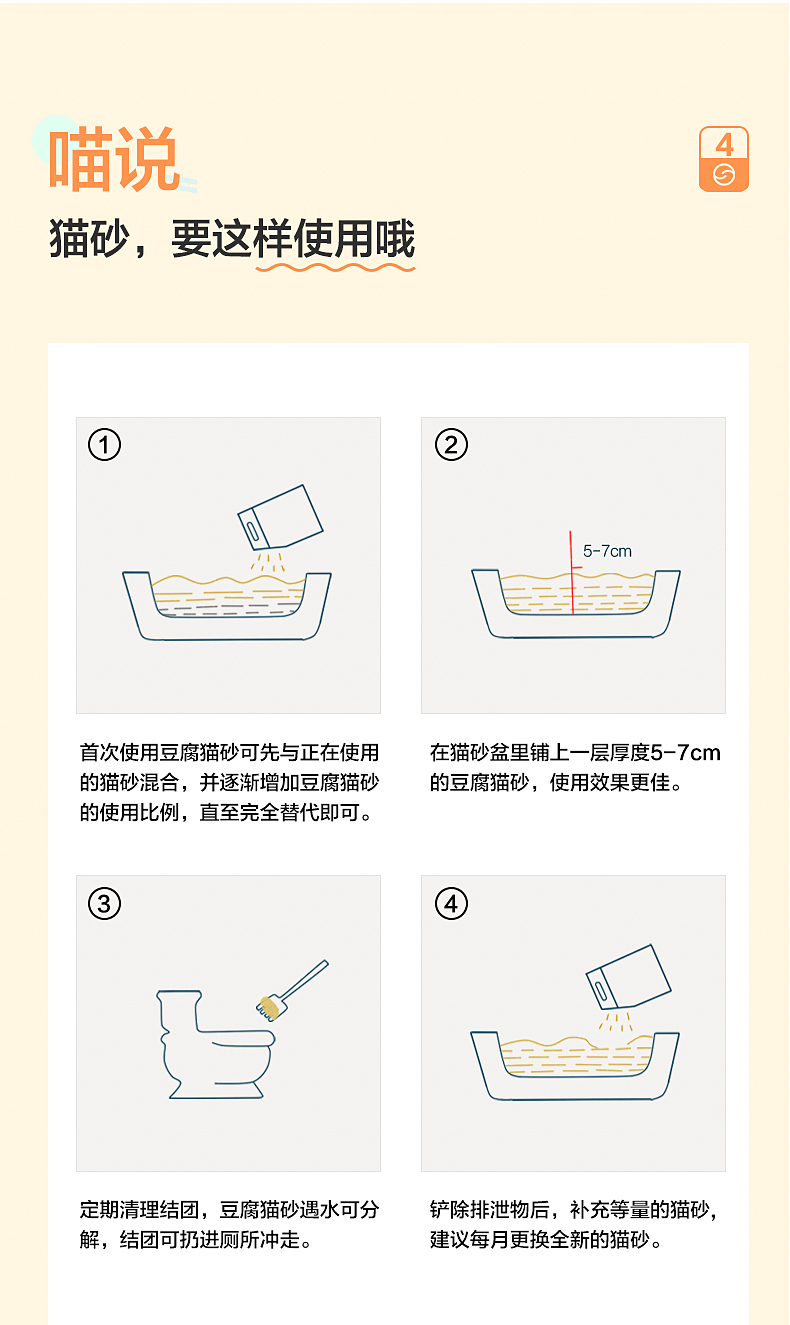 喵说

4

猫砂，要这样使用哦

①

首次使用豆腐猫砂可先与正在使用的猫砂混合，并逐渐增加豆腐猫砂的使用比例，直至完全替代即可。

②

5-7cm

在猫砂盆里铺上一层厚度5-7cm的豆腐猫砂，使用效果更佳。

③

定期清理结团，豆腐猫砂遇水可分解，结团可扔进厕所冲走。

④

铲除排泄物后，补充等量的猫砂，建议每月更换全新的猫砂。