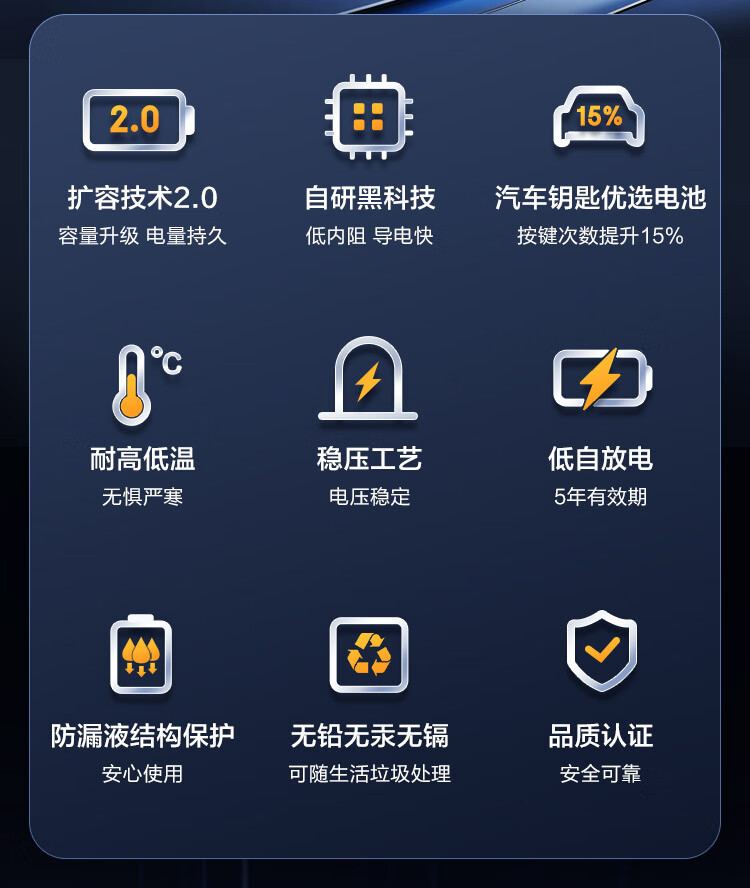 2.0

扩容技术2.0
容量升级 电量持久

自研黑科技
低内阻 导电快

15%

汽车钥匙优选电池
按键次数提升15%

°C

耐高低温
无惧严寒

稳压工艺
电压稳定

低自放电
5年有效期

防漏液结构保护
安心使用

无铅无汞无镉
可随生活垃圾处理

品质认证
安全可靠