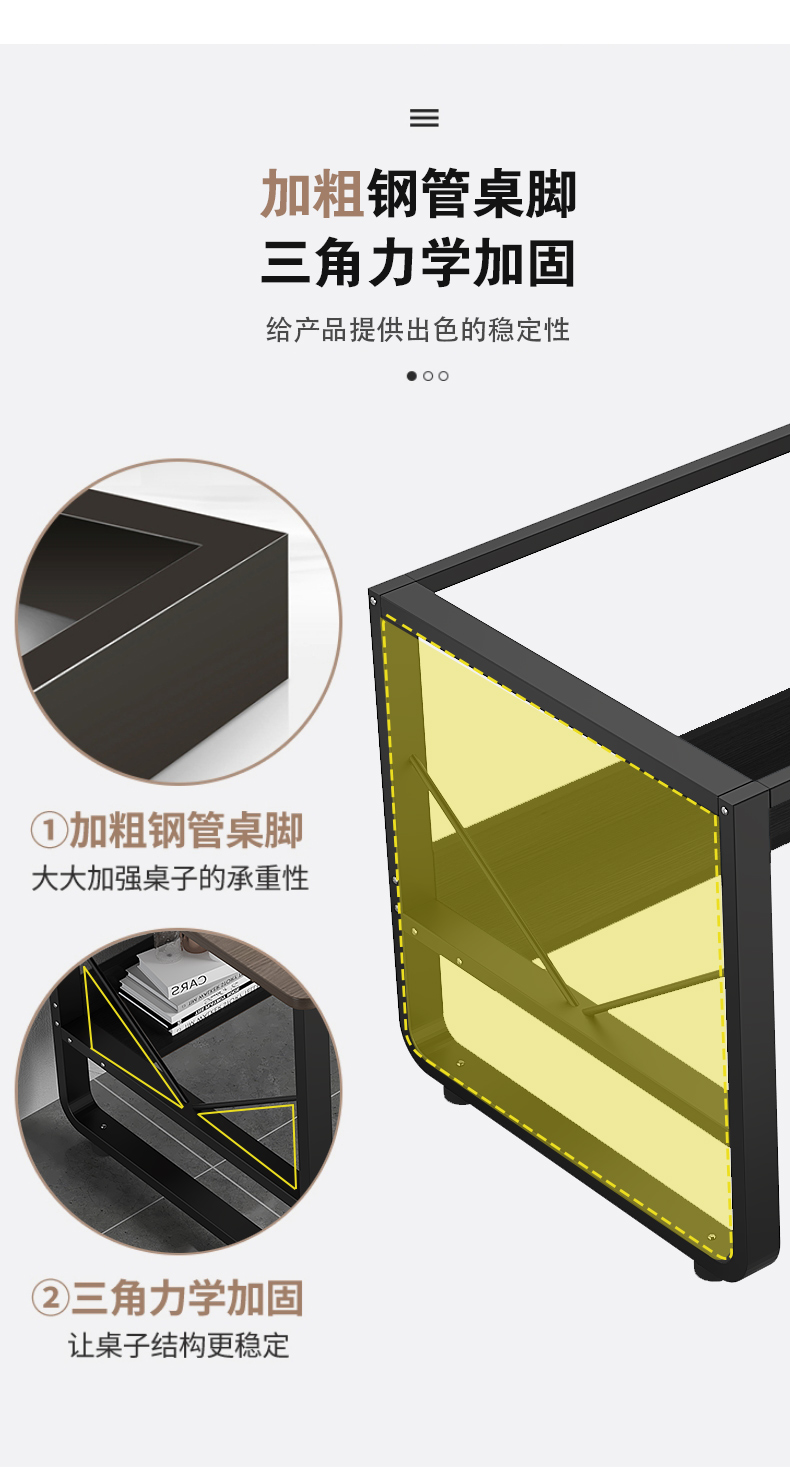 加粗钢管桌脚
三角力学加固

给产品提供出色的稳定性

①加粗钢管桌脚
大大加强桌子的承重性

CARS

②三角力学加固
让桌子结构更稳定