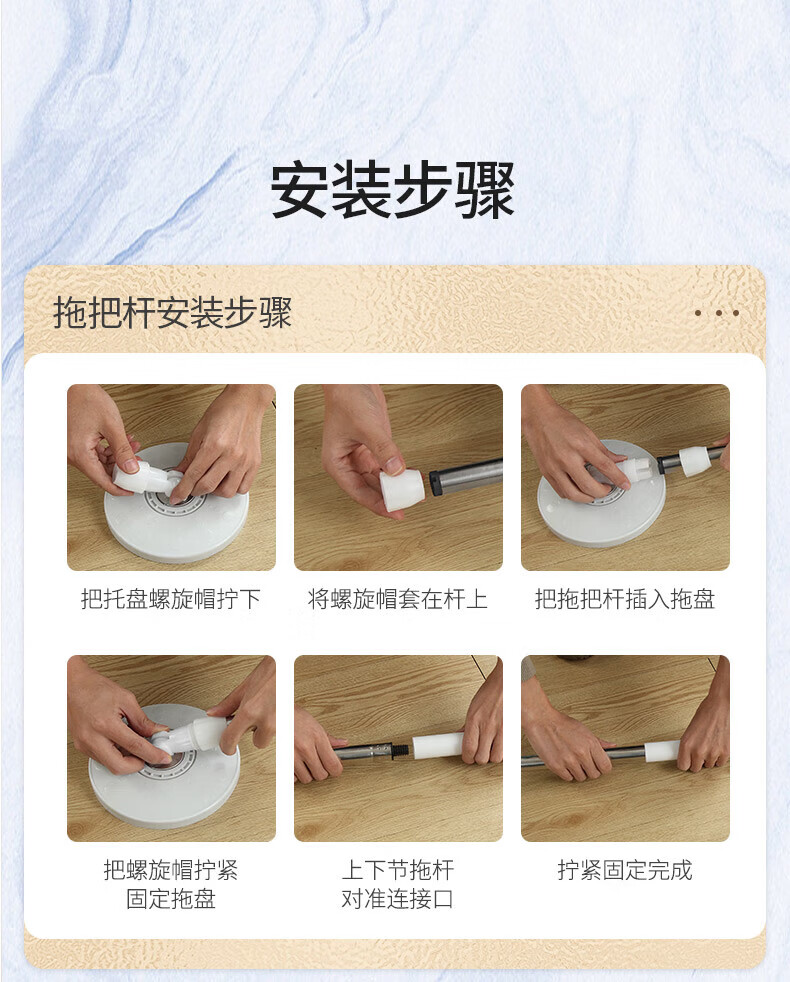 安装步骤

拖把杆安装步骤

把托盘螺旋帽拧下

将螺旋帽套在杆上

把拖把杆插入拖盘

把螺旋帽拧紧
固定拖盘

上下节拖杆
对准连接口

拧紧固定完成