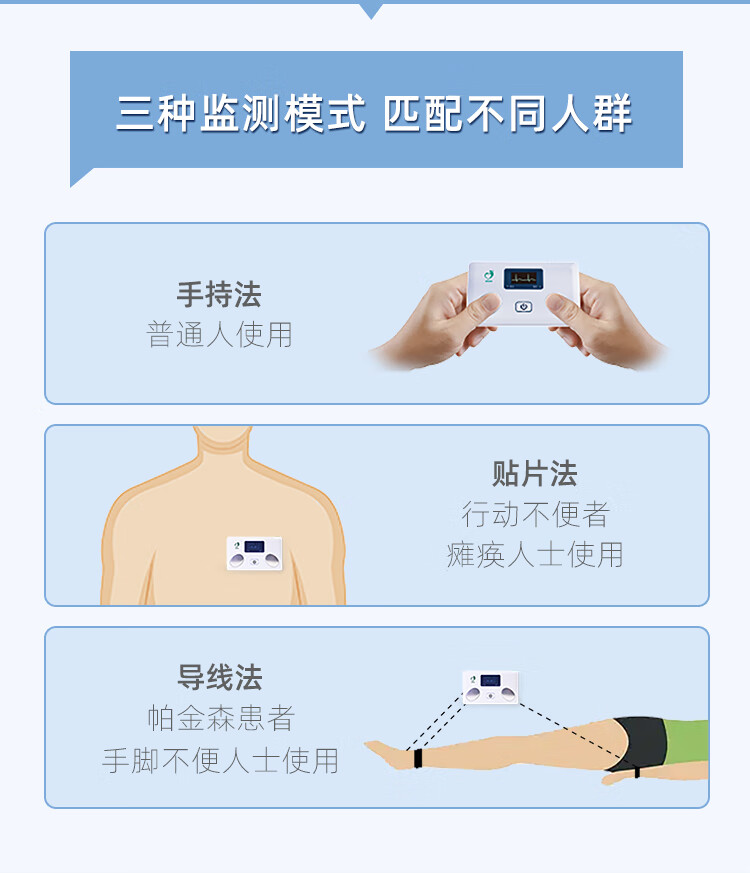 三种监测模式 匹配不同人群

手持法
普通人使用

贴片法
行动不便者
瘫痪人士使用

导线法
帕金森患者
手脚不便人士使用