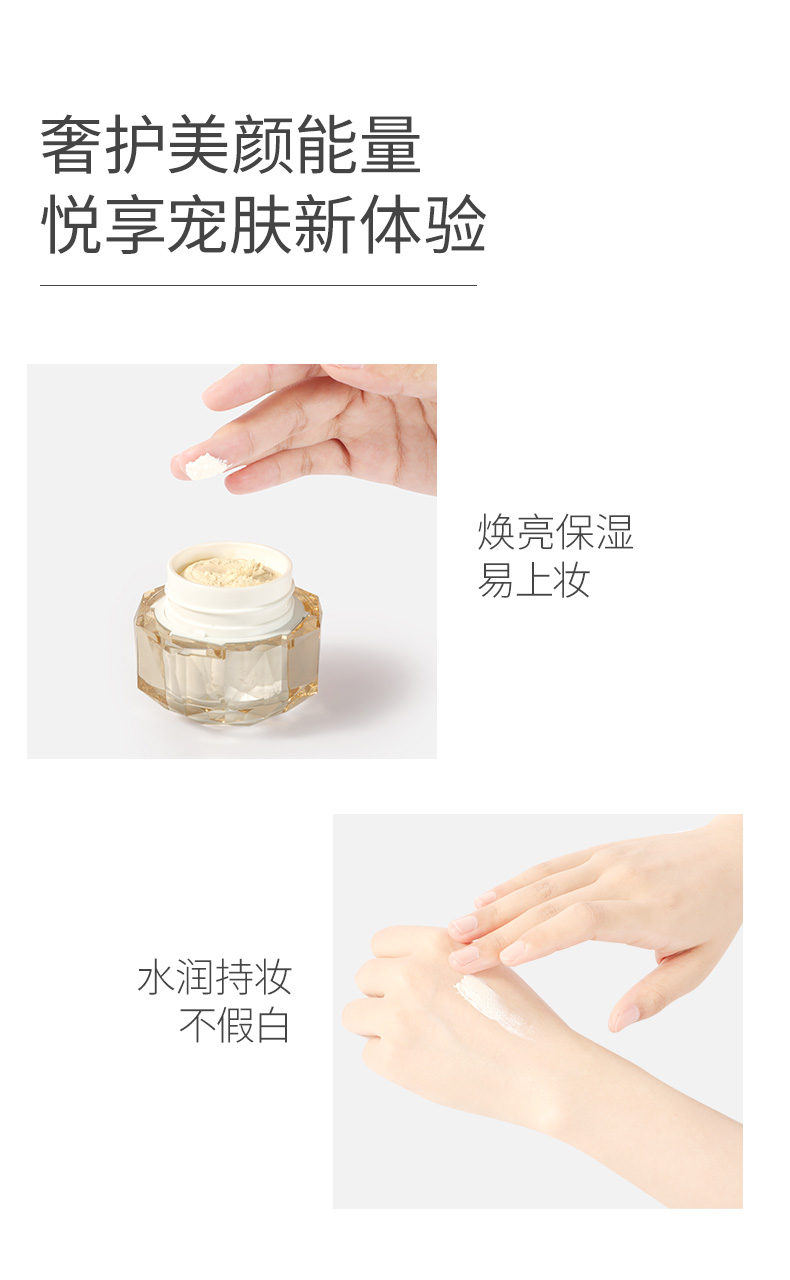 奢护美颜能量
悦享宠肤新体验

焕亮保湿
易上妆

水润持妆
不假白