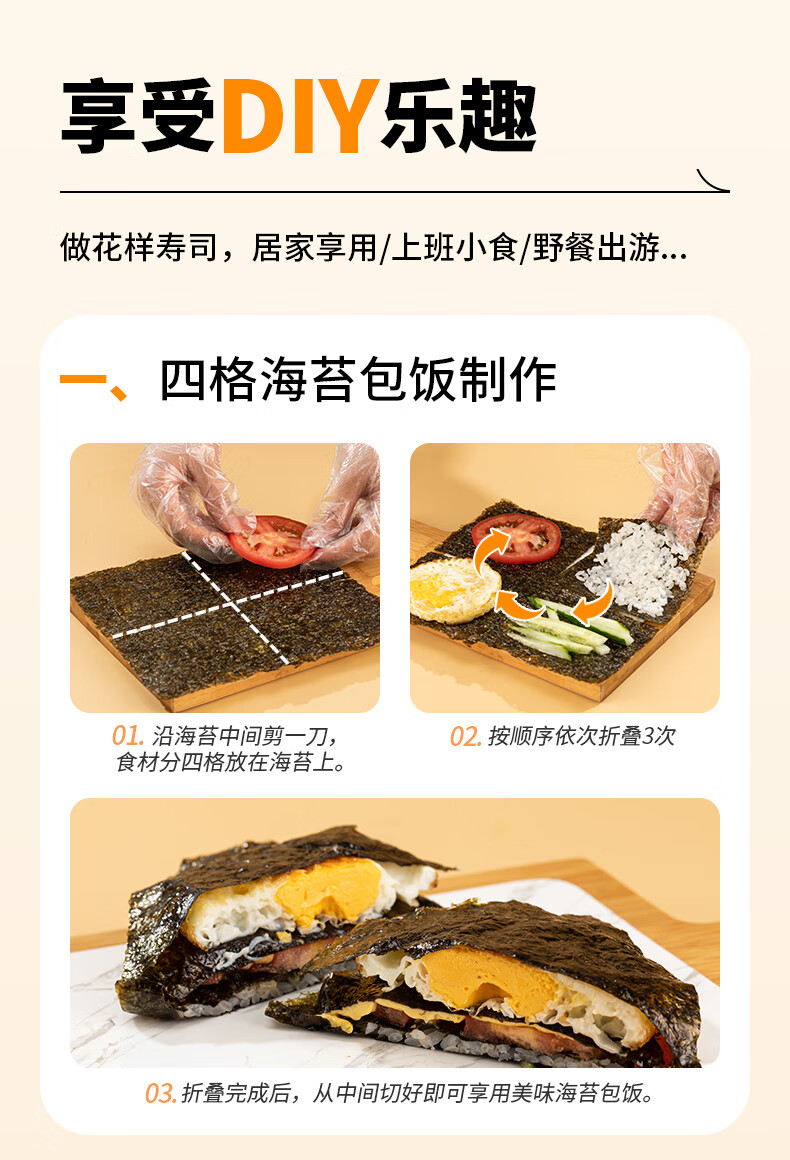 享受DIY乐趣

做花样寿司，居家享用/上班小食/野餐出游...

一、四格海苔包饭制作

01. 沿海苔中间剪一刀，食材分四格放在海苔上。

02. 按顺序依次折叠3次

03. 折叠完成后，从中间切好即可享用美味海苔包饭。