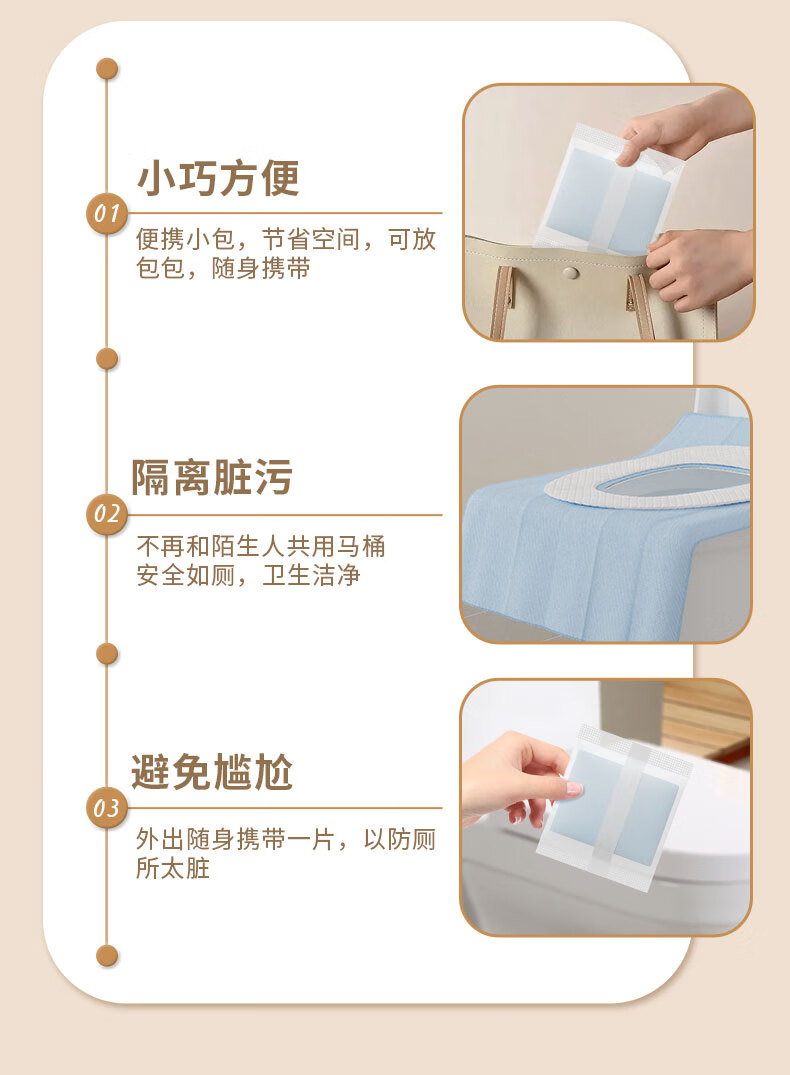 小巧方便

01

便携小包，节省空间，可放包包，随身携带

隔离脏污

02

不再和陌生人共用马桶
安全如厕，卫生洁净

避免尴尬

03

外出随身携带一片，以防厕所太脏