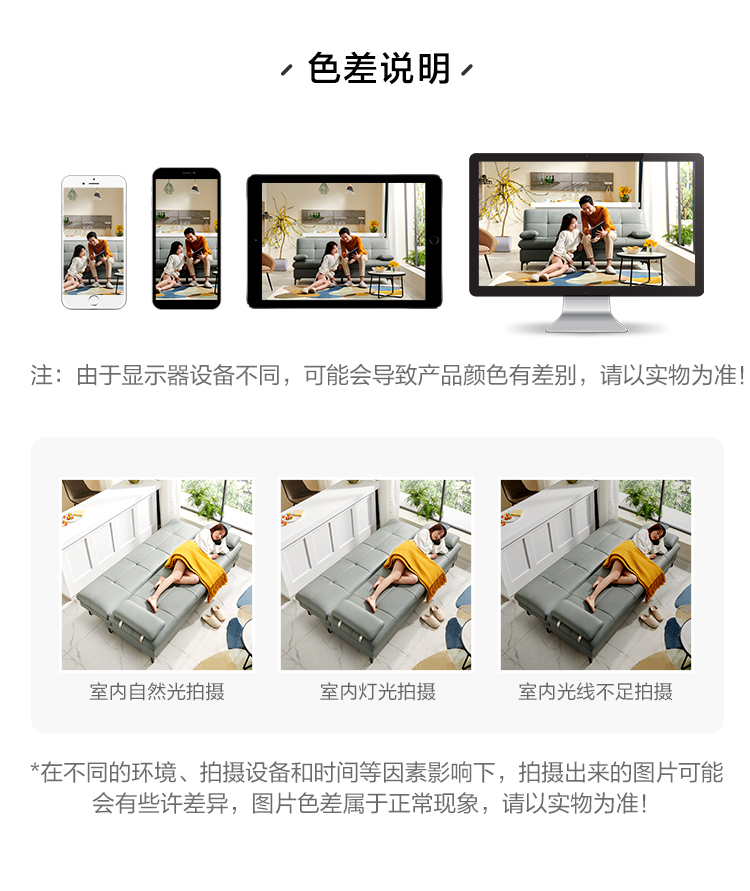 色差说明

注：由于显示器设备不同，可能会导致产品颜色有差别，请以实物为准！

室内自然光拍摄

室内灯光拍摄

室内光线不足拍摄

*在不同的环境、拍摄设备和时间等因素影响下，拍摄出来的图片可能会有些许差异，图片色差属于正常现象，请以实物为准！