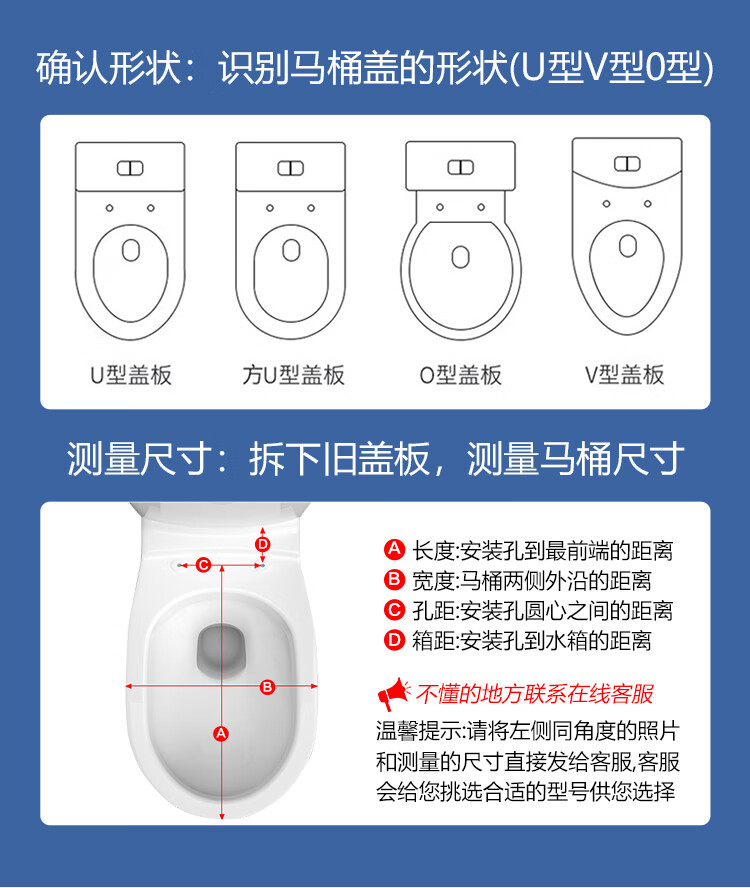 确认形状：识别马桶盖的形状(U型V型0型)

U型盖板

方U型盖板

O型盖板

V型盖板

测量尺寸：拆下旧盖板，测量马桶尺寸

D
C
B
A

A 长度:安装孔到最前端的距离
B 宽度:马桶两侧外沿的距离
C 孔距:安装孔圆心之间的距离
D 箱距:安装孔到水箱的距离

不懂的地方联系在线客服

温馨提示:请将左侧同角度的照片和测量的尺寸直接发给客服,客服会给您挑选合适的型号供您选择