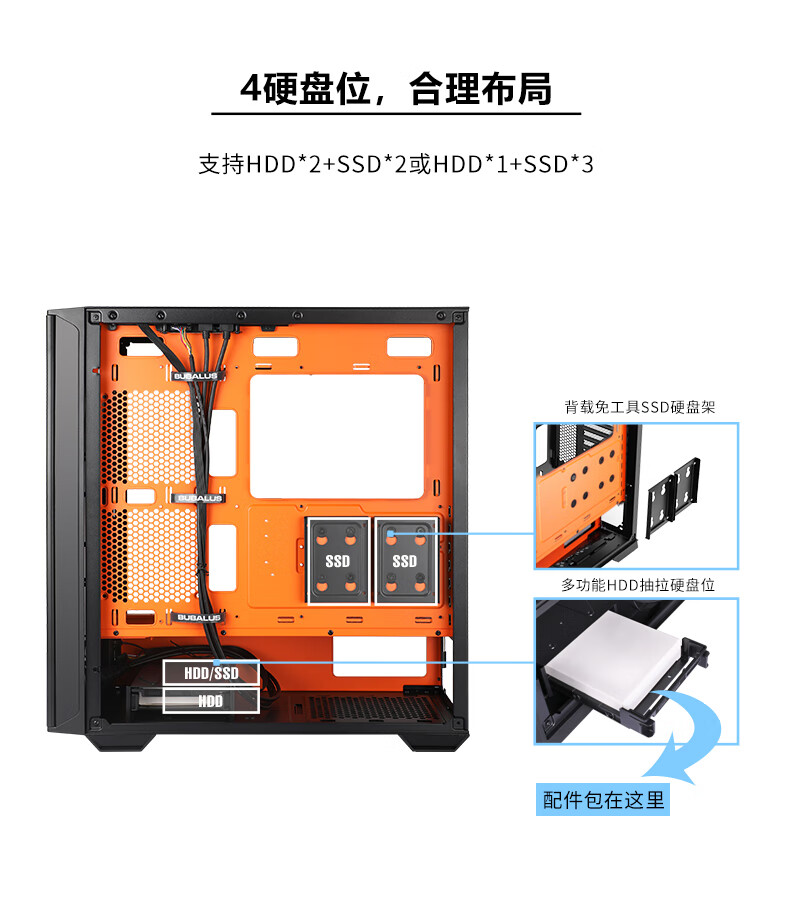 4硬盘位，合理布局

支持HDD*2+SSD*2或HDD*1+SSD*3

BUBALUS

BUBALUS

BUBALUS

SSD

SSD

HDD/SSD

HDD

背载免工具SSD硬盘架

多功能HDD抽拉硬盘位

配件包在这里