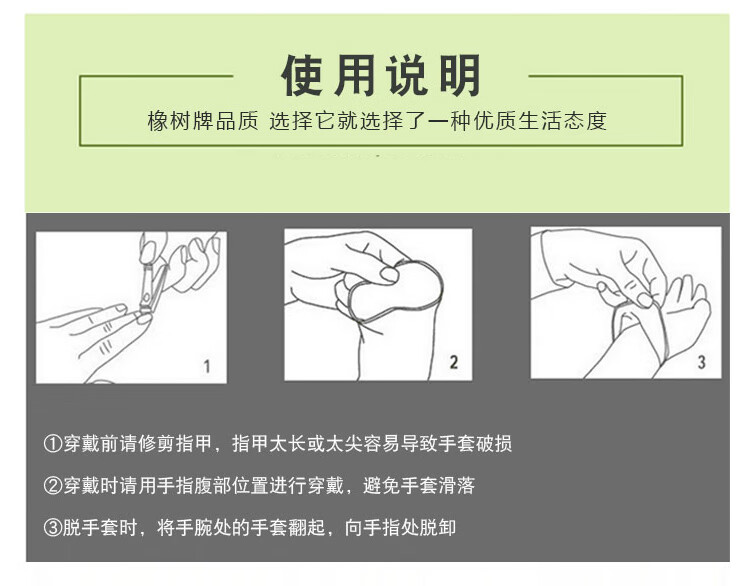 使用说明

橡树牌品质 选择它就选择了一种优质生活态度

1

2

3

①穿戴前请修剪指甲，指甲太长或太尖容易导致手套破损

②穿戴时请用手指腹部位置进行穿戴，避免手套滑落

③脱手套时，将手腕处的手套翻起，向手指处脱卸