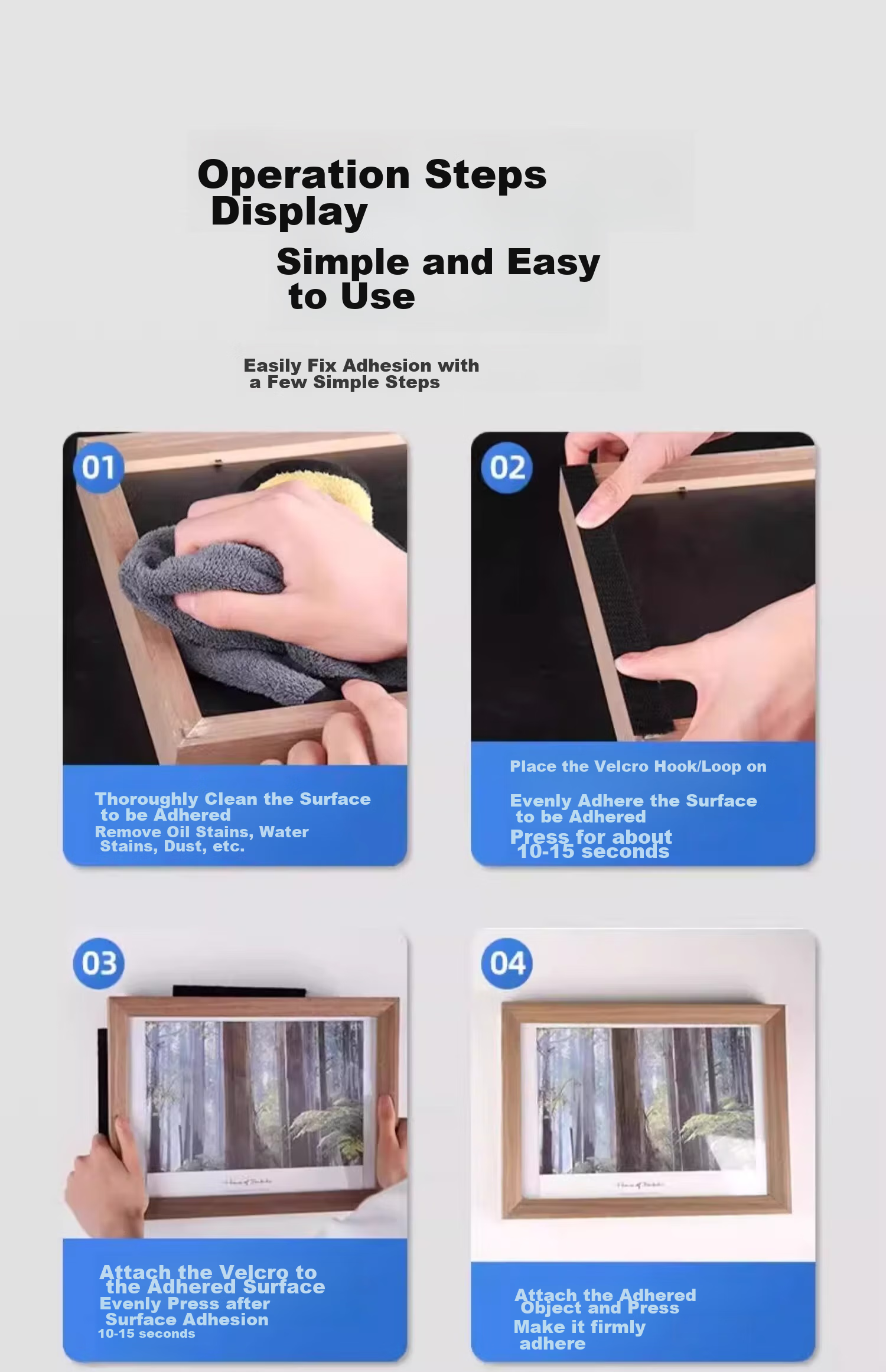 Operation Steps Display

Simple and Easy to Use

Easily Fix Adhesion with a Few Simple Steps

01

Thoroughly Clean the Surface to be Adhered
Remove Oil Stains, Water Stains, Dust, etc.

02

Place the Velcro Hook/Loop on

Evenly Adhere the Surface to be Adhered
Press for about 10-15 seconds

03

Attach the Velcro to the Adhered Surface
Evenly Press after Surface Adhesion
10-15 seconds

04

Attach the Adhered Object and Press
Make it firmly adhere