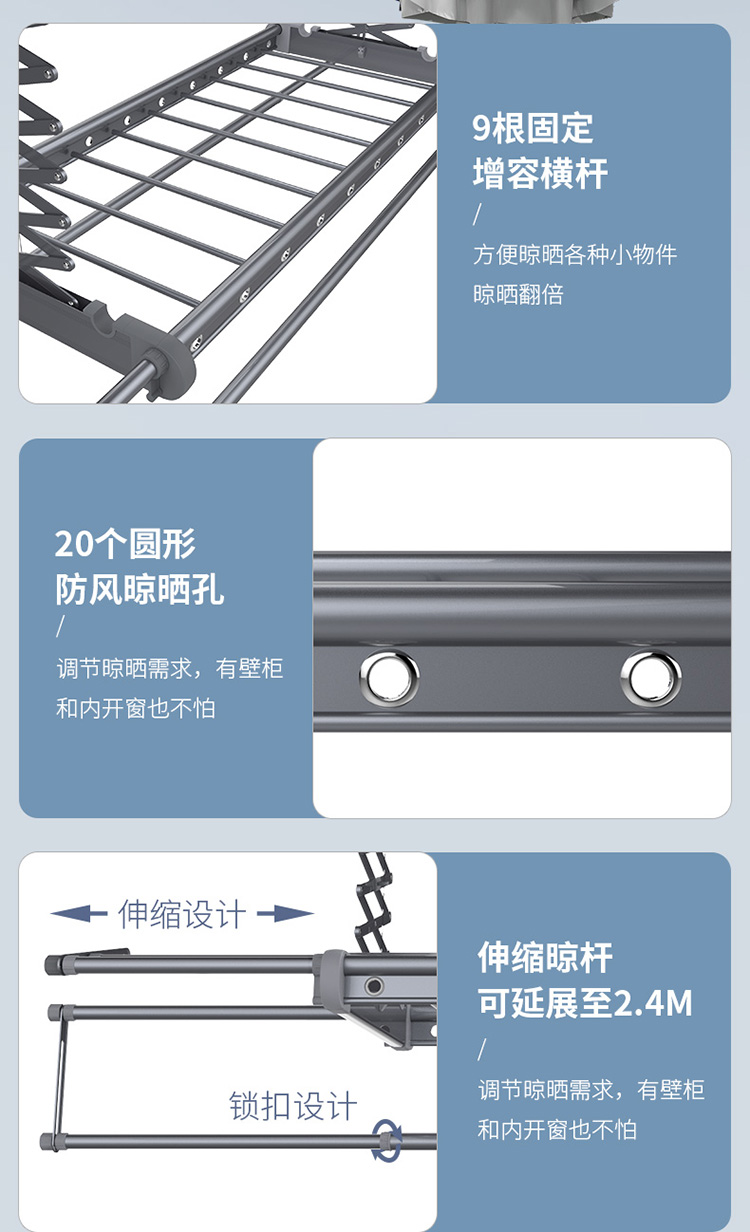 9根固定
增容横杆

/

方便晾晒各种小物件
晾晒翻倍

20个圆形
防风晾晒孔

/

调节晾晒需求，有壁柜
和内开窗也不怕

伸缩设计

锁扣设计

伸缩晾杆
可延展至2.4M

/

调节晾晒需求，有壁柜
和内开窗也不怕