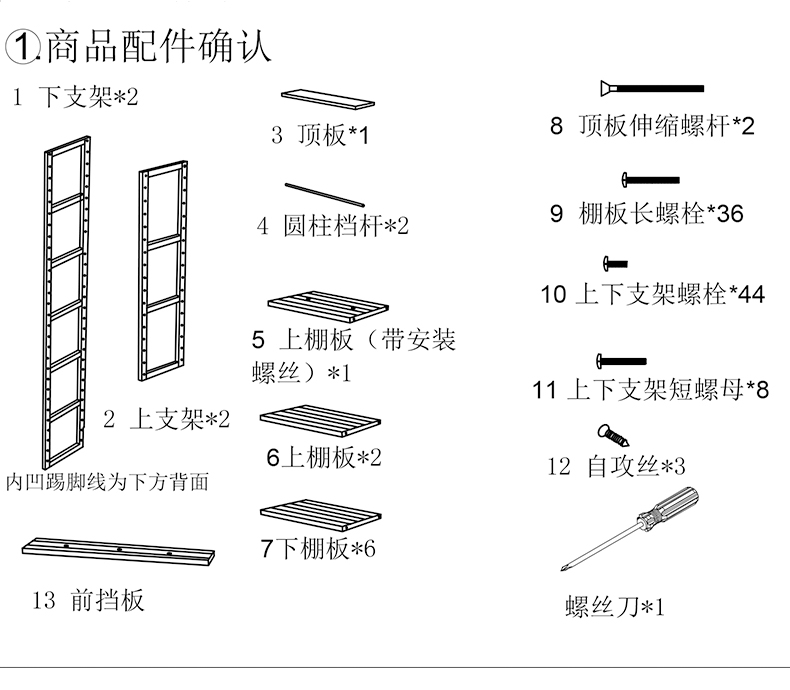 ①.商品配件确认

1 下支架*2

2 上支架*2

内凹踢脚线为下方背面

13 前挡板

3 顶板*1

4 圆柱档杆*2

5 上棚板（带安装螺丝）*1

6上棚板*2

7下棚板*6

8 顶板伸缩螺杆*2

9 棚板长螺栓*36

10 上下支架螺栓*44

11 上下支架短螺母*8

12 自攻丝*3

螺丝刀*1