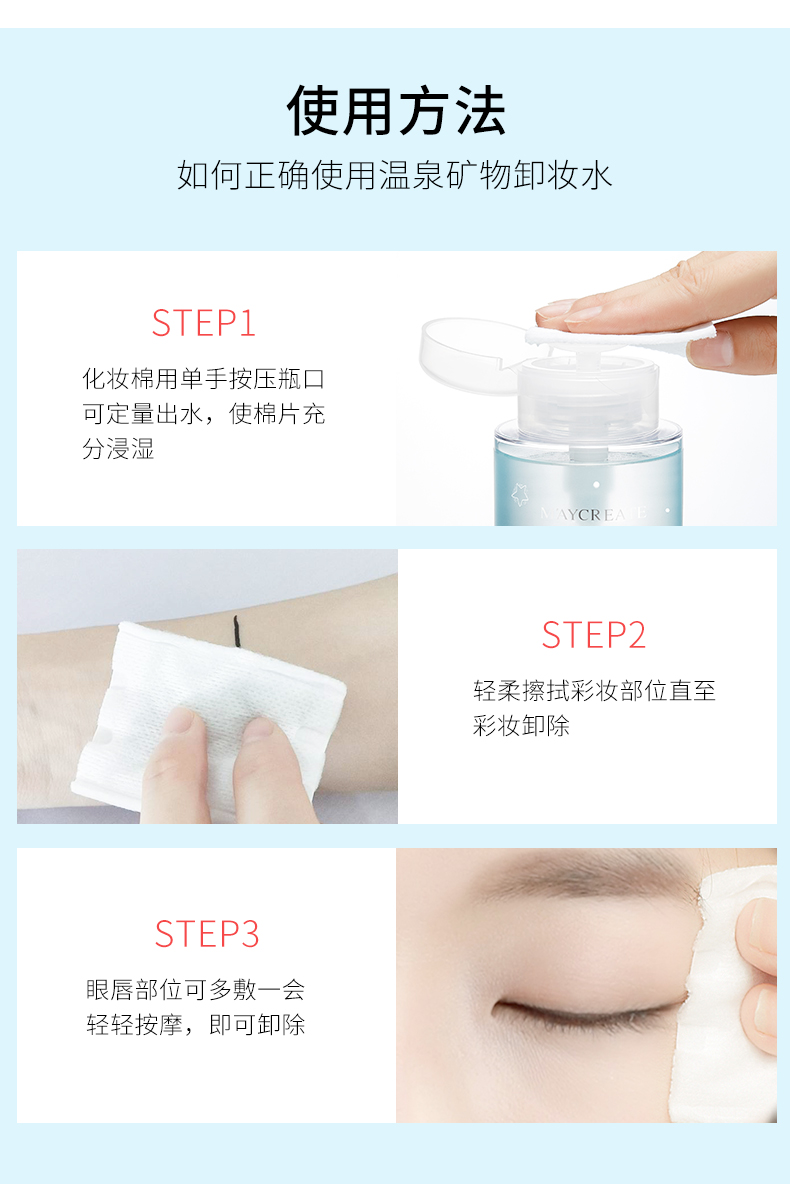 使用方法

如何正确使用温泉矿物卸妆水

STEP1

化妆棉用单手按压瓶口可定量出水，使棉片充分浸湿

MAYCREATE

STEP2

轻柔擦拭彩妆部位直至彩妆卸除

STEP3

眼唇部位可多敷一会轻轻按摩，即可卸除