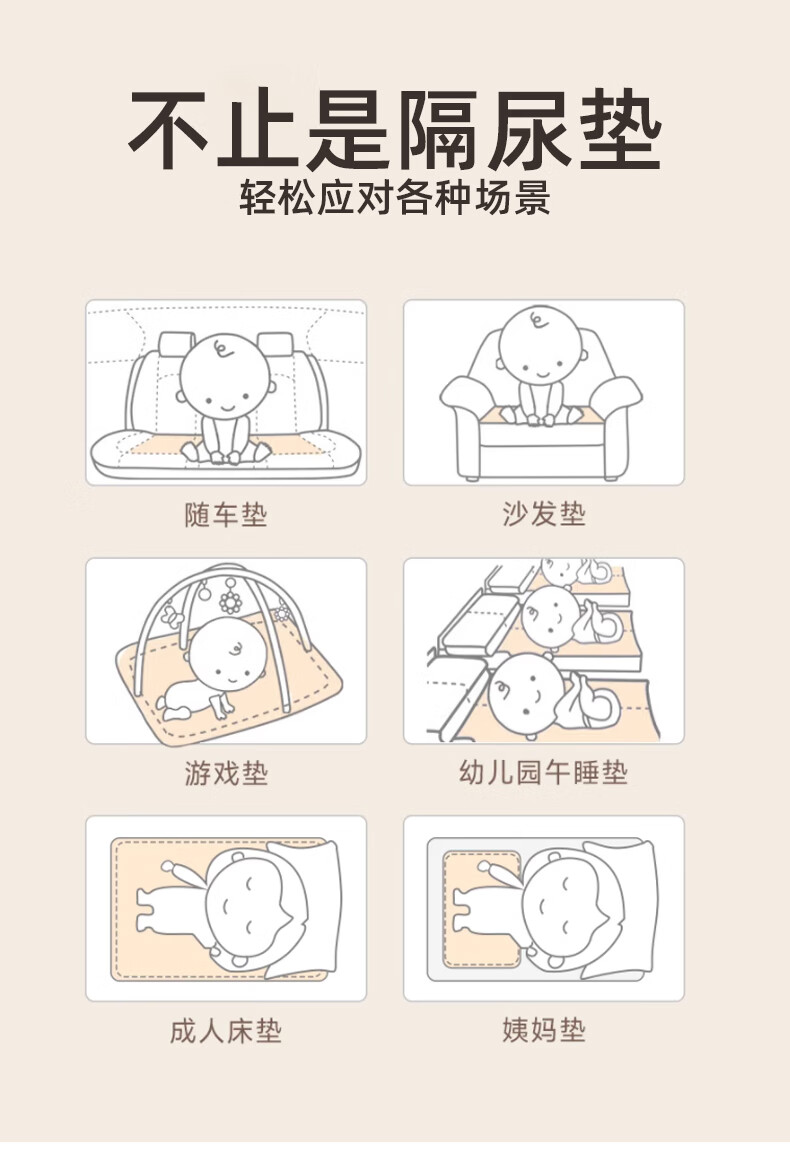 不止是隔尿垫
轻松应对各种场景

随车垫

沙发垫

游戏垫

幼儿园午睡垫

成人床垫

姨妈垫