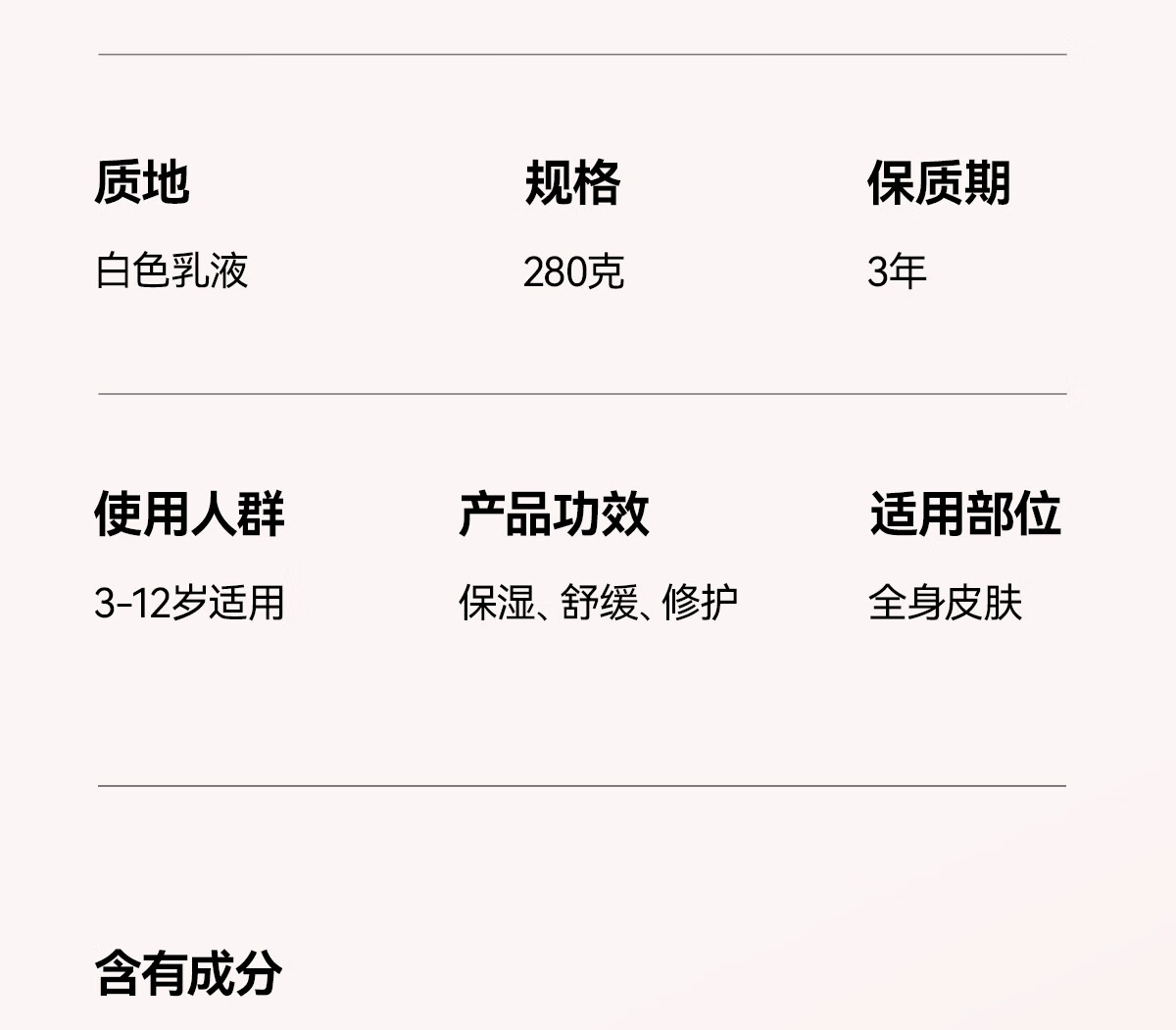 质地
白色乳液

规格
280克

保质期
3年

使用人群
3-12岁适用

产品功效
保湿、舒缓、修护

适用部位
全身皮肤

含有成分