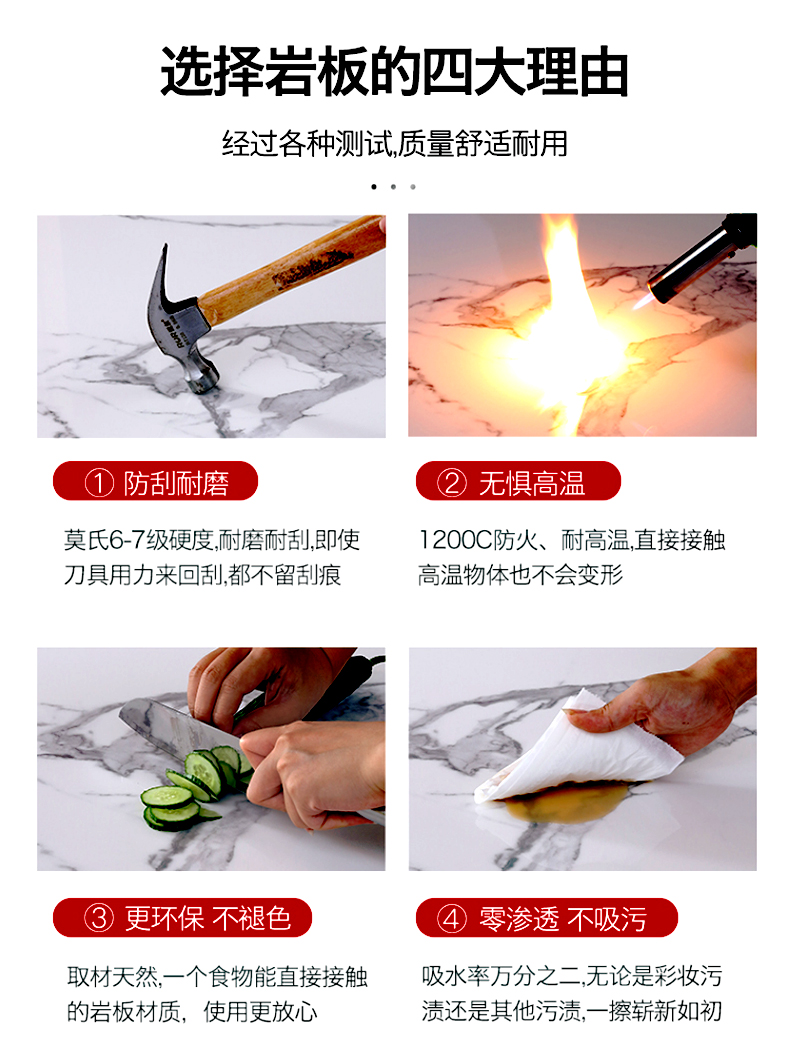 选择岩板的四大理由

经过各种测试,质量舒适耐用

① 防刮耐磨

莫氏6-7级硬度,耐磨耐刮,即使刀具用力来回刮,都不留刮痕

② 无惧高温

1200C防火、耐高温,直接接触高温物体也不会变形

③ 更环保 不褪色

取材天然,一个食物能直接接触的岩板材质，使用更放心

④ 零渗透 不吸污

吸水率万分之二,无论是彩妆污渍还是其他污渍,一擦崭新如初