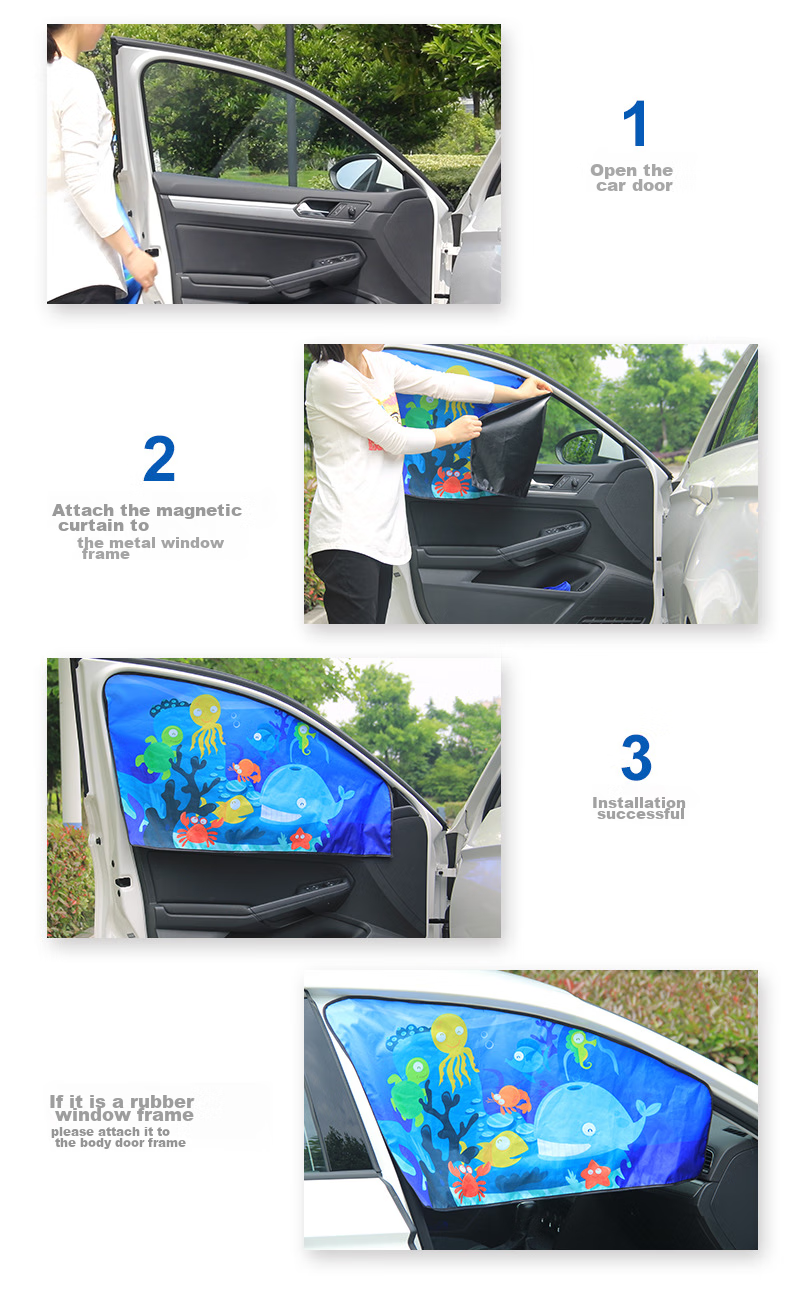 1

Open the car door

2

Attach the magnetic curtain to the metal window frame

3

Installation successful

If it is a rubber window frame please attach it to the body door frame