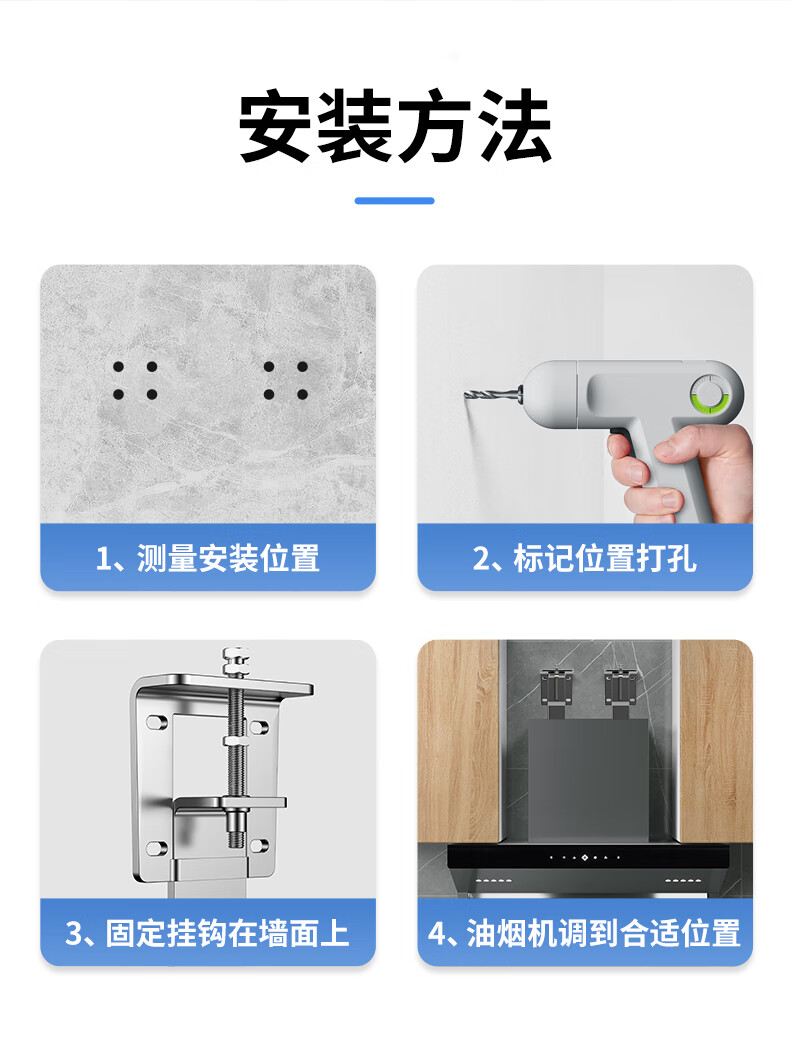 安装方法

1、测量安装位置

2、标记位置打孔

3、固定挂钩在墙面上

4、油烟机调到合适位置