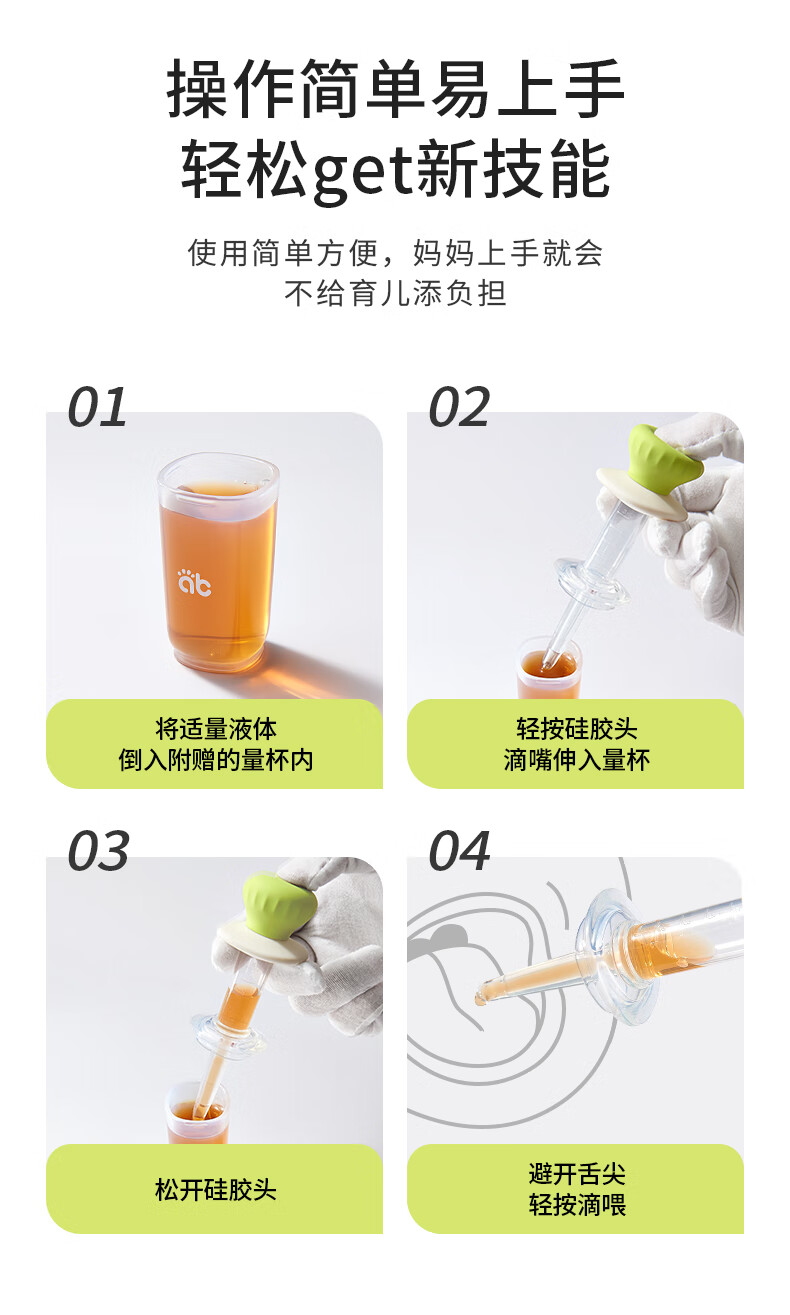 操作简单易上手
轻松get新技能

使用简单方便，妈妈上手就会
不给育儿添负担

01

ab

将适量液体
倒入附赠的量杯内

02

轻按硅胶头
滴嘴伸入量杯

03

松开硅胶头

04

避开舌尖
轻按滴喂