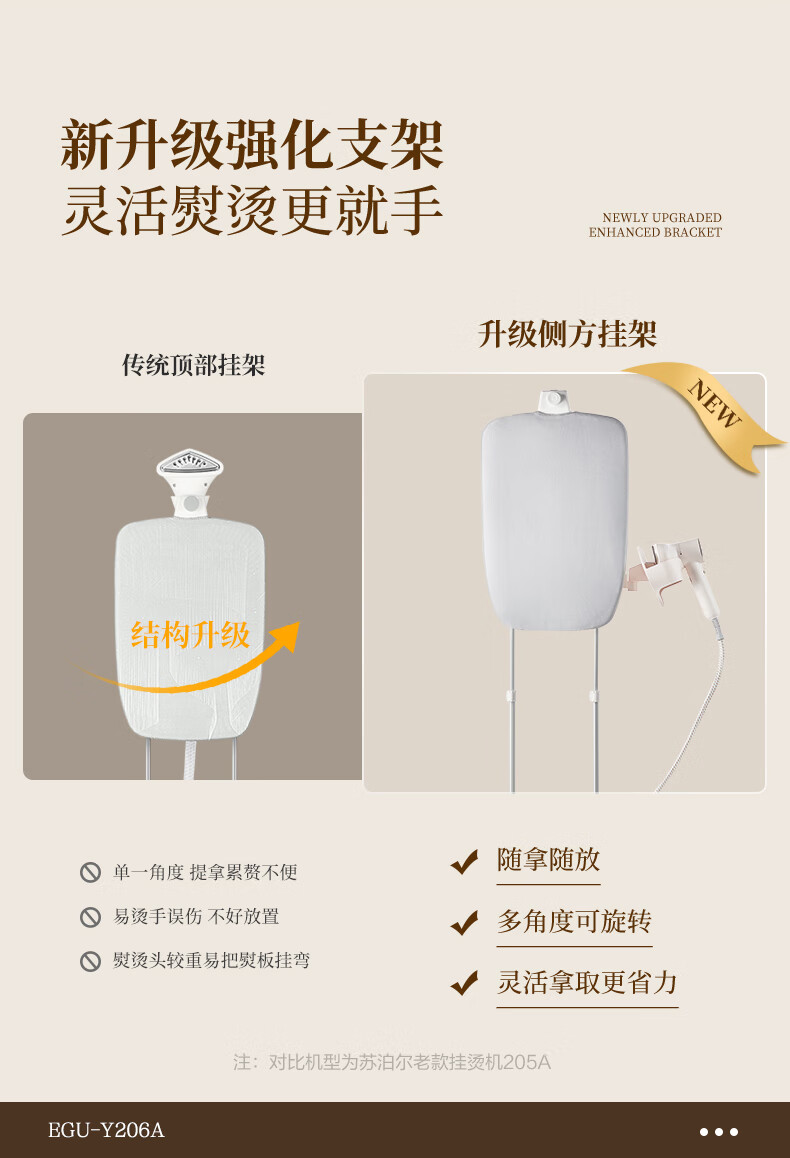 新升级强化支架
灵活熨烫更就手

NEWLY UPGRADED
ENHANCED BRACKET

传统顶部挂架

升级侧方挂架

NEW

结构升级

单一角度 提拿累赘不便

易烫手误伤 不好放置

熨烫头较重易把熨板挂弯

随拿随放

多角度可旋转

灵活拿取更省力

注：对比机型为苏泊尔老款挂烫机205A

EGU-Y206A