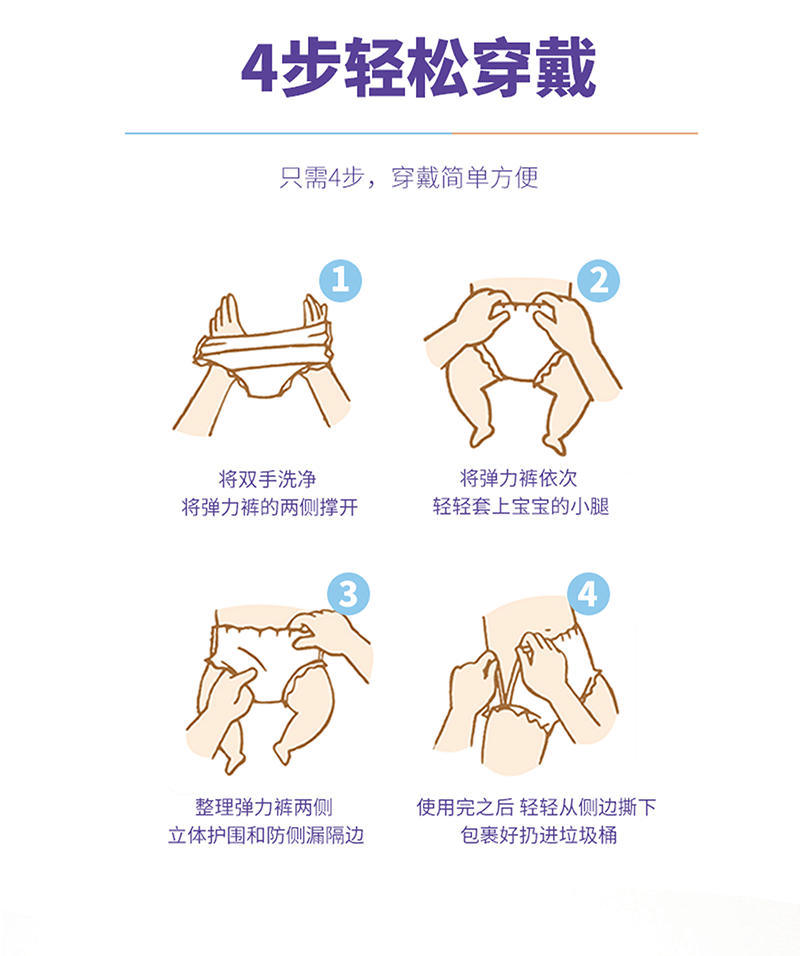 4步轻松穿戴

只需4步，穿戴简单方便

1

将双手洗净
将弹力裤的两侧撑开

2

将弹力裤依次
轻轻套上宝宝的小腿

3

整理弹力裤两侧
立体护围和防侧漏隔边

4

使用完之后 轻轻从侧边撕下
包裹好扔进垃圾桶