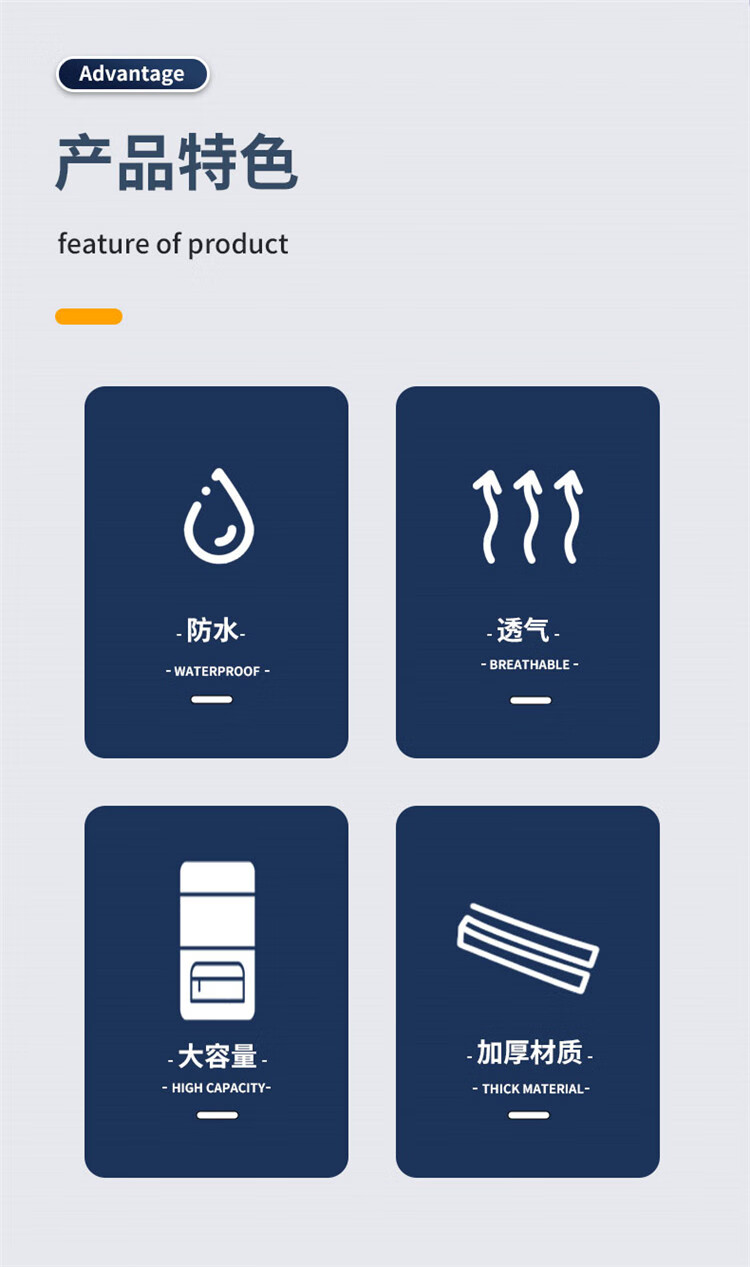 Advantage

产品特色

feature of product

-防水-

- WATERPROOF -

-透气-

- BREATHABLE -

-大容量-

- HIGH CAPACITY-

-加厚材质-

- THICK MATERIAL-