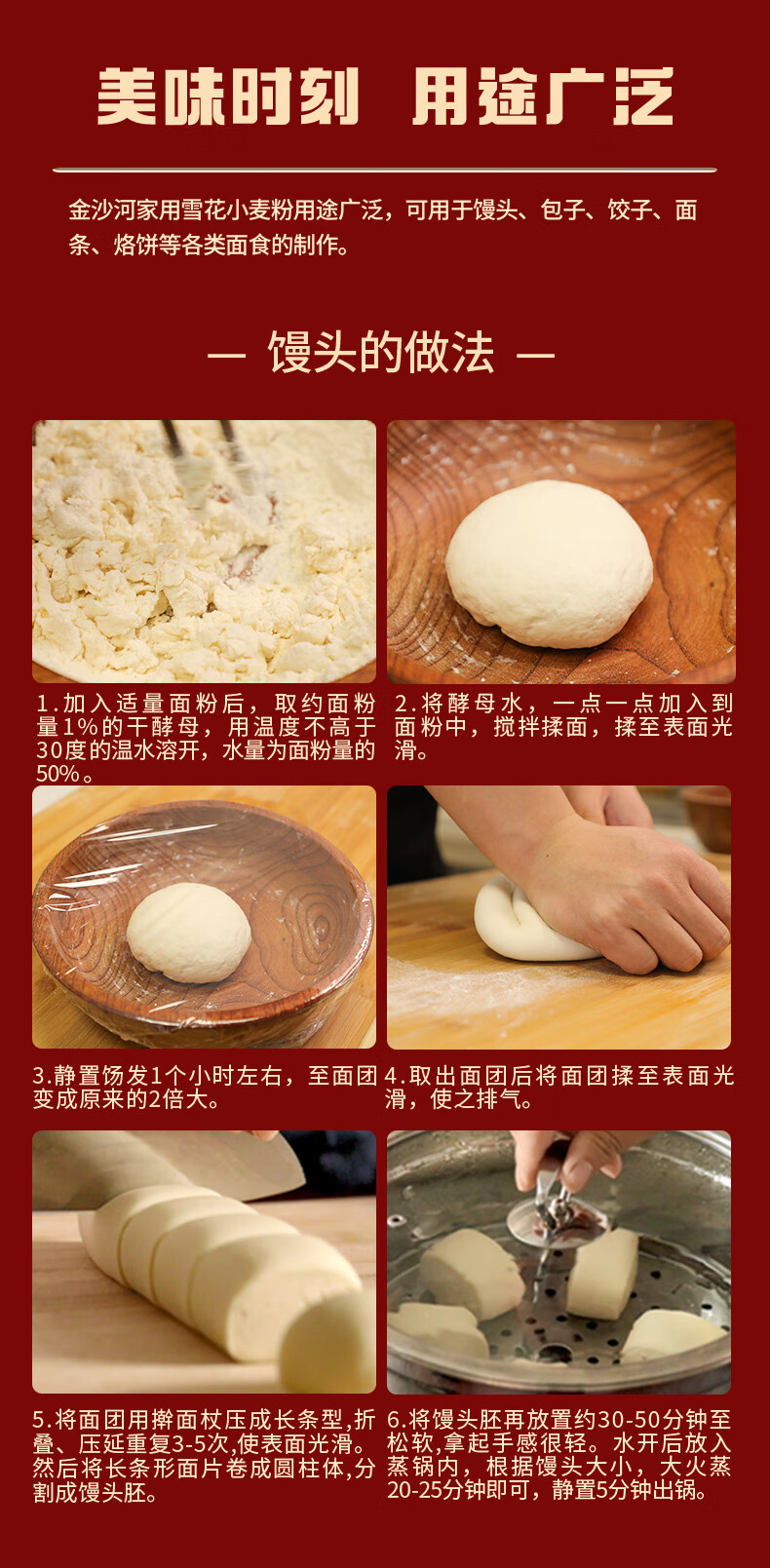 美味时刻 用途广泛

金沙河家用雪花小麦粉用途广泛，可用于馒头、包子、饺子、面条、烙饼等各类面食的制作。

— 馒头的做法 —

1.加入适量面粉后，取约面粉量1%的干酵母，用温度不高于30度的温水溶开，水量为面粉量的50%。

2.将酵母水，一点一点加入到面粉中，搅拌揉面，揉至表面光滑。

3.静置饧发1个小时左右，至面团变成原来的2倍大。

4.取出面团后将面团揉至表面光滑，使之排气。

5.将面团用擀面杖压成长条型,折叠、压延重复3-5次,使表面光滑。然后将长条形面片卷成圆柱体,分割成馒头胚。

6.将馒头胚再放置约30-50分钟至松软,拿起手感很轻。水开后放入蒸锅内，根据馒头大小，大火蒸20-25分钟即可，静置5分钟出锅。