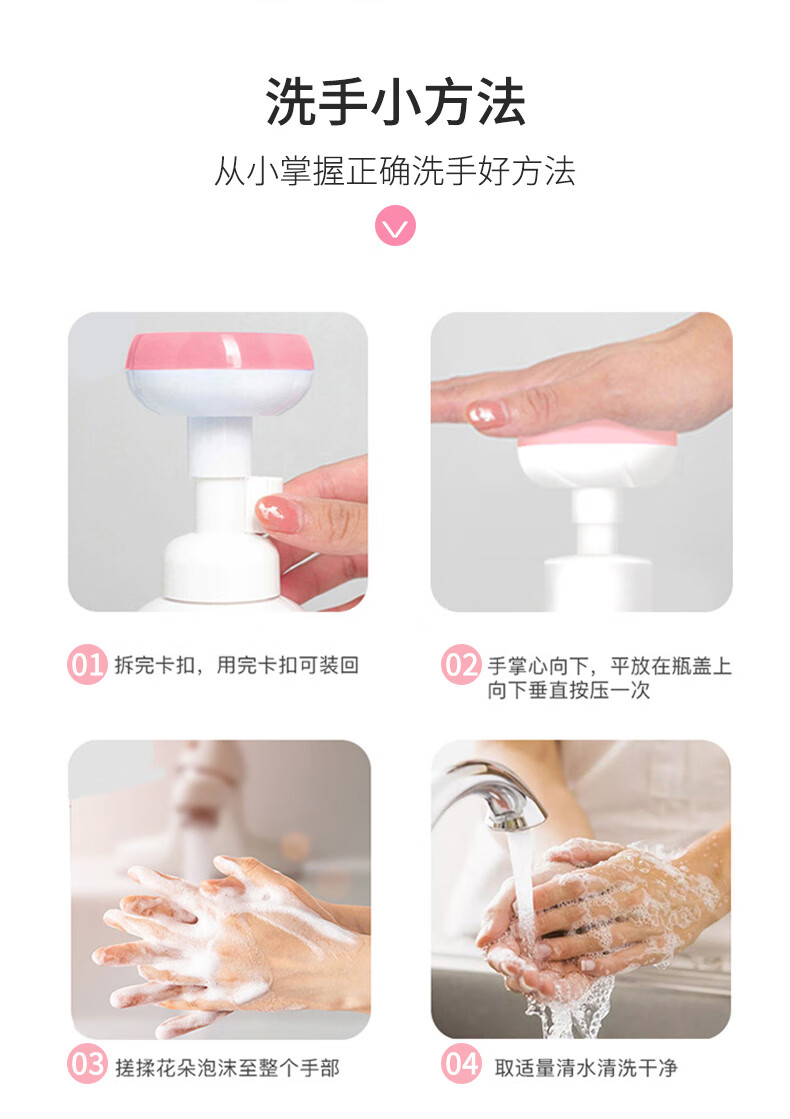 洗手小方法

从小掌握正确洗手好方法

01 拆完卡扣，用完卡扣可装回

02 手掌心向下，平放在瓶盖上向下垂直按压一次

03 搓揉花朵泡沫至整个手部

04 取适量清水清洗干净