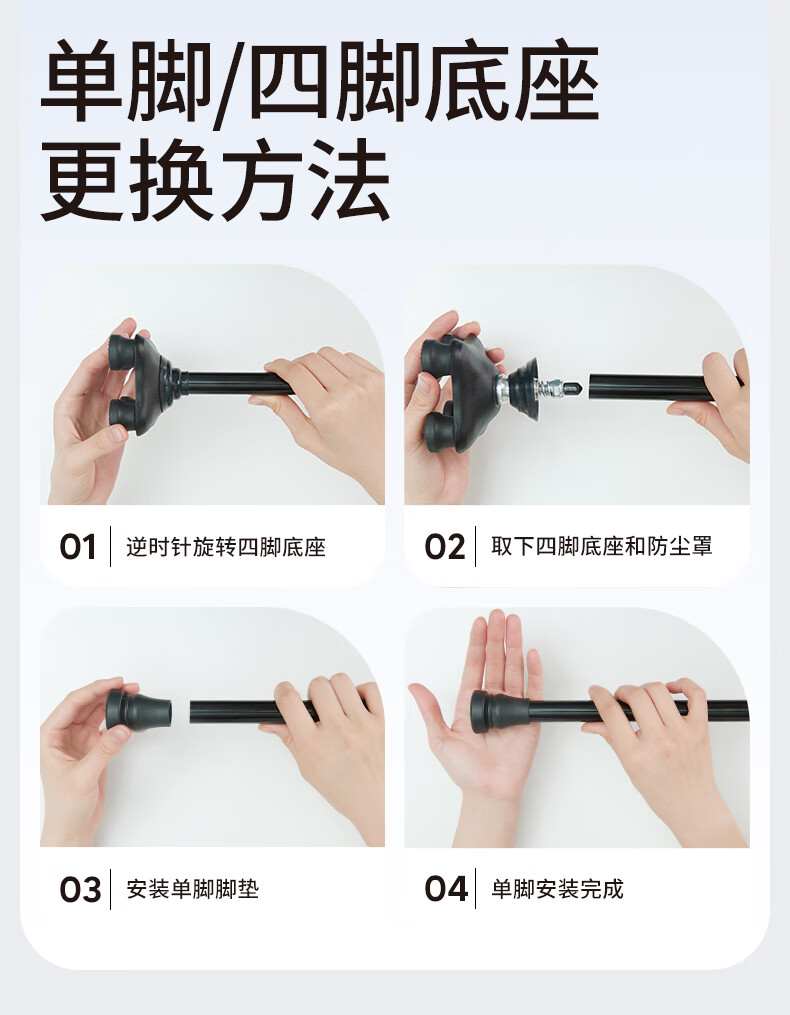 单脚/四脚底座
更换方法

01 逆时针旋转四脚底座

02 取下四脚底座和防尘罩

03 安装单脚脚垫

04 单脚安装完成