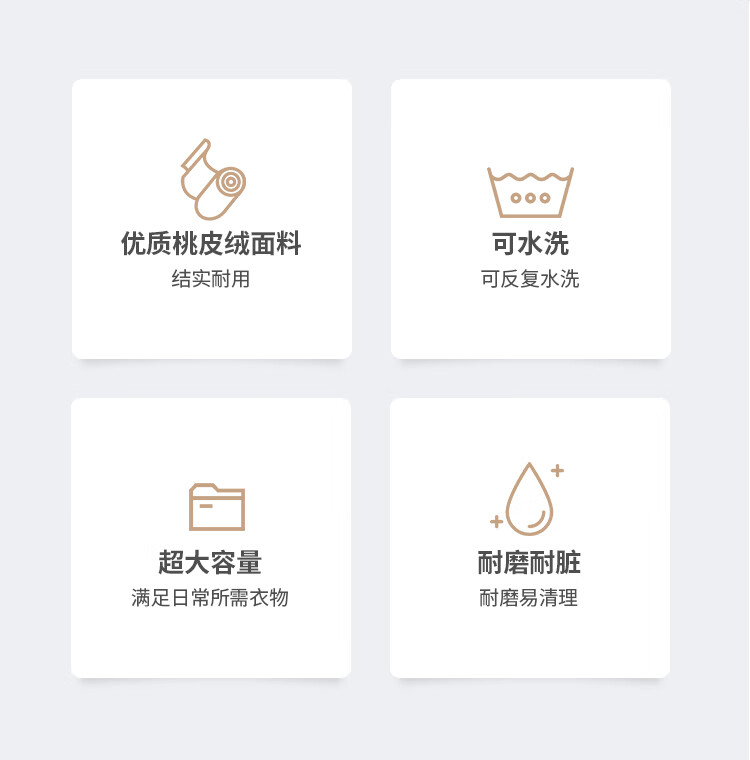 优质桃皮绒面料
结实耐用

可水洗
可反复水洗

超大容量
满足日常所需衣物

耐磨耐脏
耐磨易清理