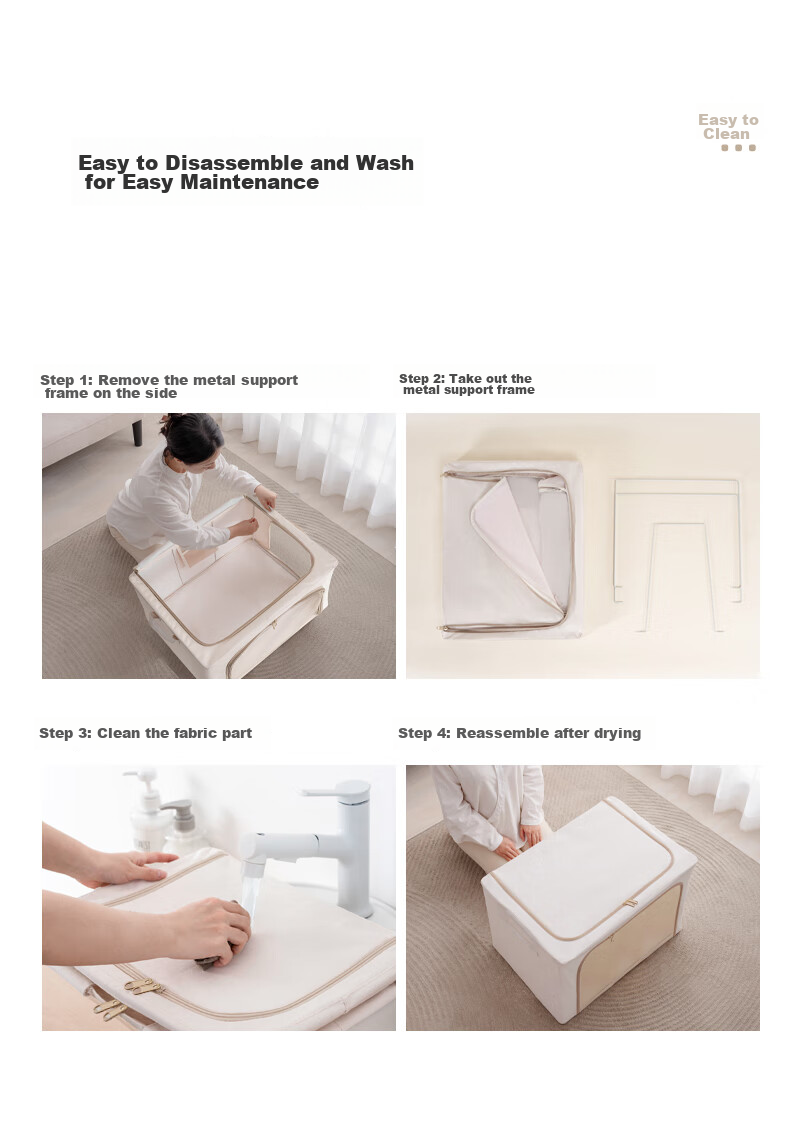 Easy to Clean

Easy to Disassemble and Wash for Easy Maintenance

Step 1: Remove the metal support frame on the side

Step 2: Take out the metal support frame

Step 3: Clean the fabric part

Step 4: Reassemble after drying