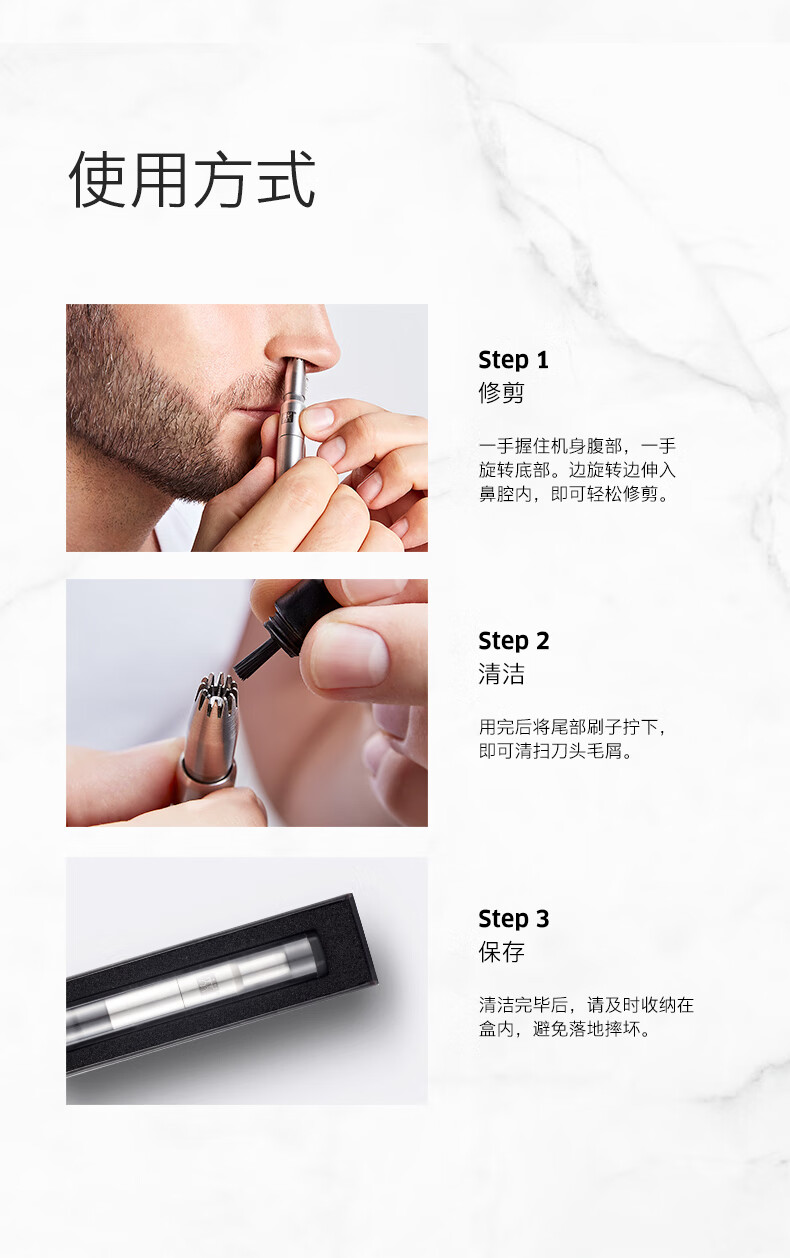 使用方式

Step 1
修剪

一手握住机身腹部，一手旋转底部。边旋转边伸入鼻腔内，即可轻松修剪。

Step 2
清洁

用完后将尾部刷子拧下，即可清扫刀头毛屑。

Step 3
保存

清洁完毕后，请及时收纳在盒内，避免落地摔坏。