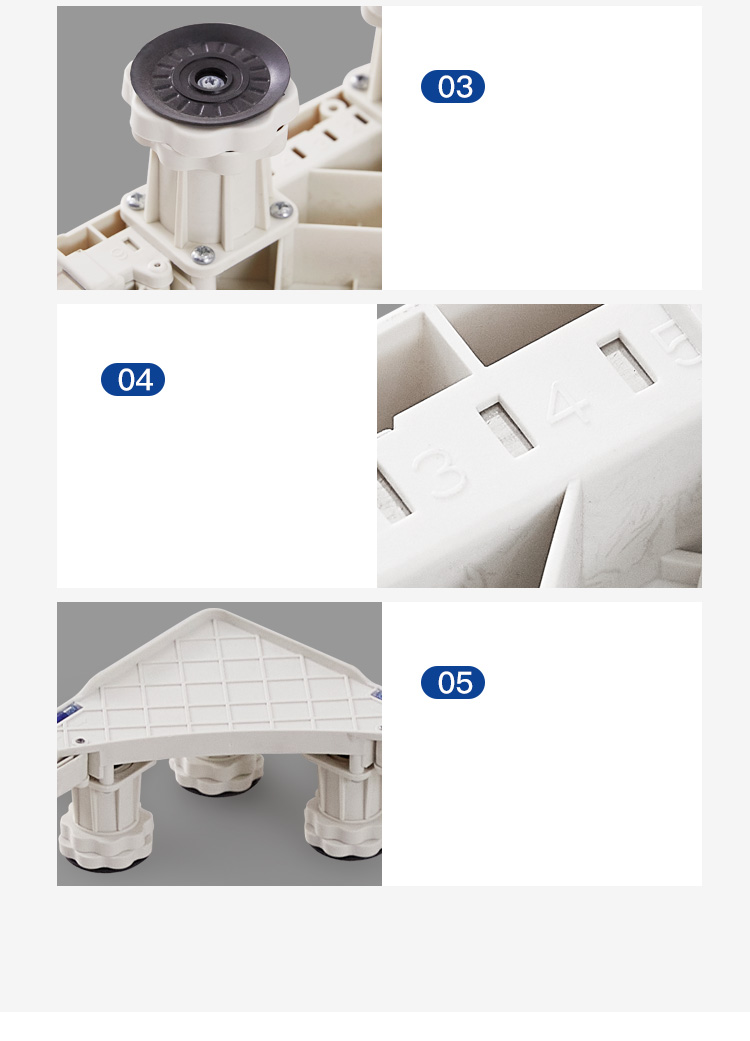 03

04

3 4 5

05