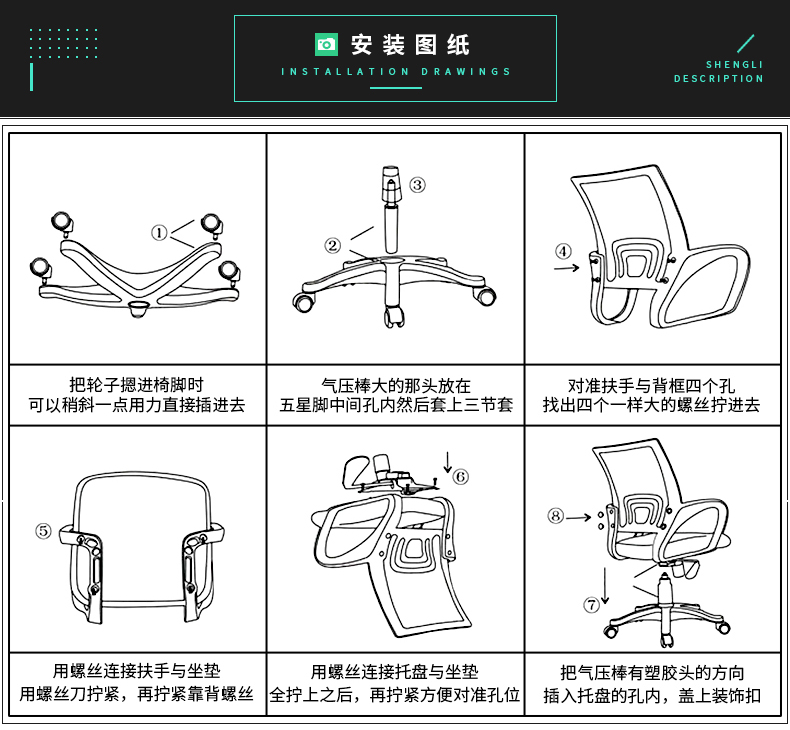 安装图纸
INSTALLATION DRAWINGS

SHENGLI
DESCRIPTION

①

③

②

④

把轮子摁进椅脚时
可以稍斜一点用力直接插进去

气压棒大的那头放在
五星脚中间孔内然后套上三节套

对准扶手与背框四个孔
找出四个一样大的螺丝拧进去

⑤

⑥

⑧

⑦

用螺丝连接扶手与坐垫
用螺丝刀拧紧，再拧紧靠背螺丝

用螺丝连接托盘与坐垫
全拧上之后，再拧紧方便对准孔位

把气压棒有塑胶头的方向
插入托盘的孔内，盖上装饰扣