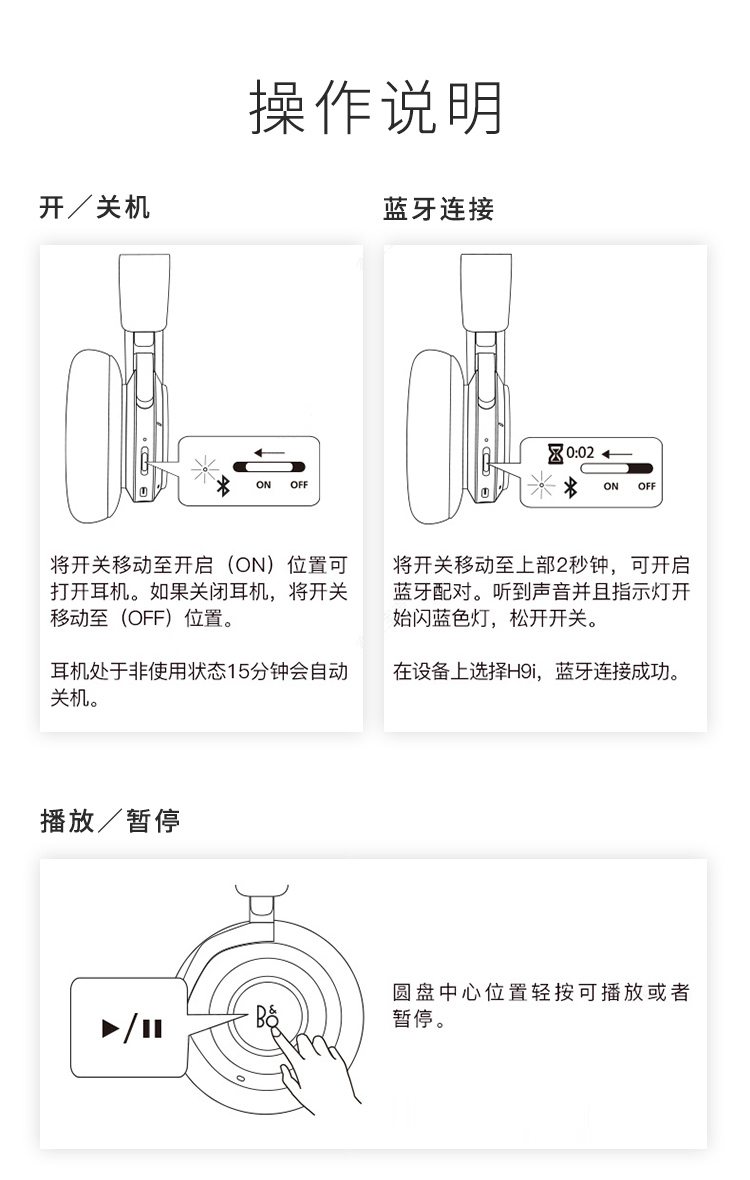 操作说明

开／关机

ON OFF

将开关移动至开启（ON）位置可打开耳机。如果关闭耳机，将开关移动至（OFF）位置。

耳机处于非使用状态15分钟会自动关机。

蓝牙连接

0:02

ON OFF

将开关移动至上部2秒钟，可开启蓝牙配对。听到声音并且指示灯开始闪蓝色灯，松开开关。

在设备上选择H9i，蓝牙连接成功。

播放／暂停

▶/❚❚

B&O

圆盘中心位置轻按可播放或者暂停。