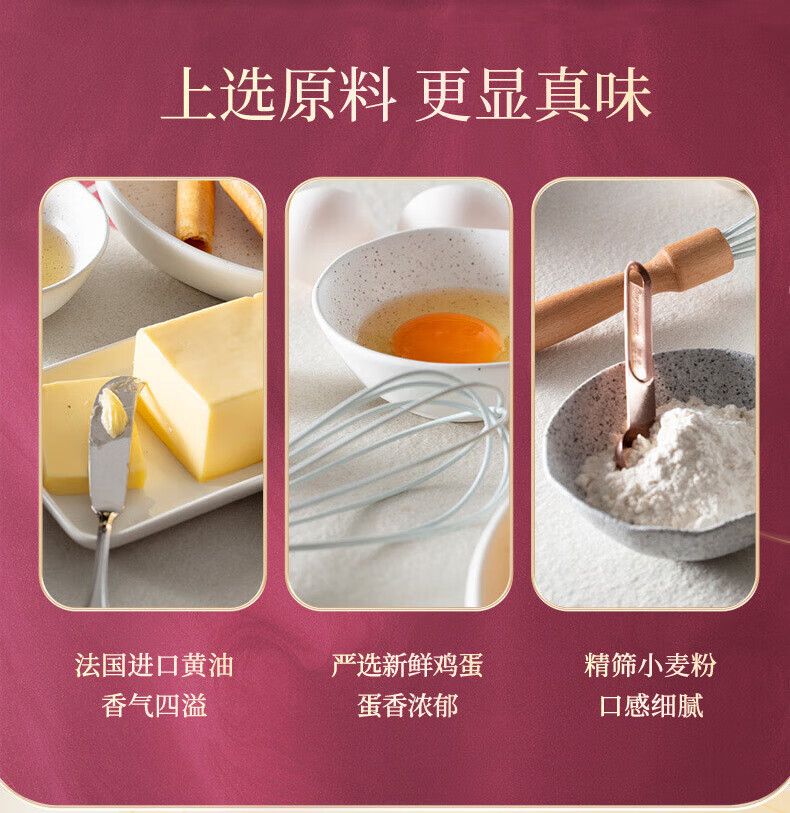 上选原料 更显真味

法国进口黄油
香气四溢

严选新鲜鸡蛋
蛋香浓郁

精筛小麦粉
口感细腻