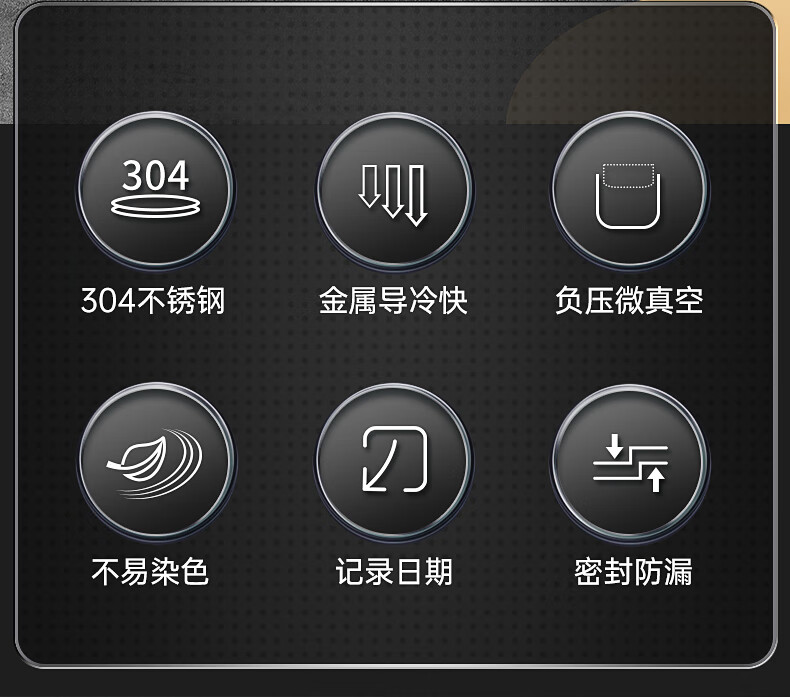 304

304不锈钢

金属导冷快

负压微真空

不易染色

记录日期

密封防漏